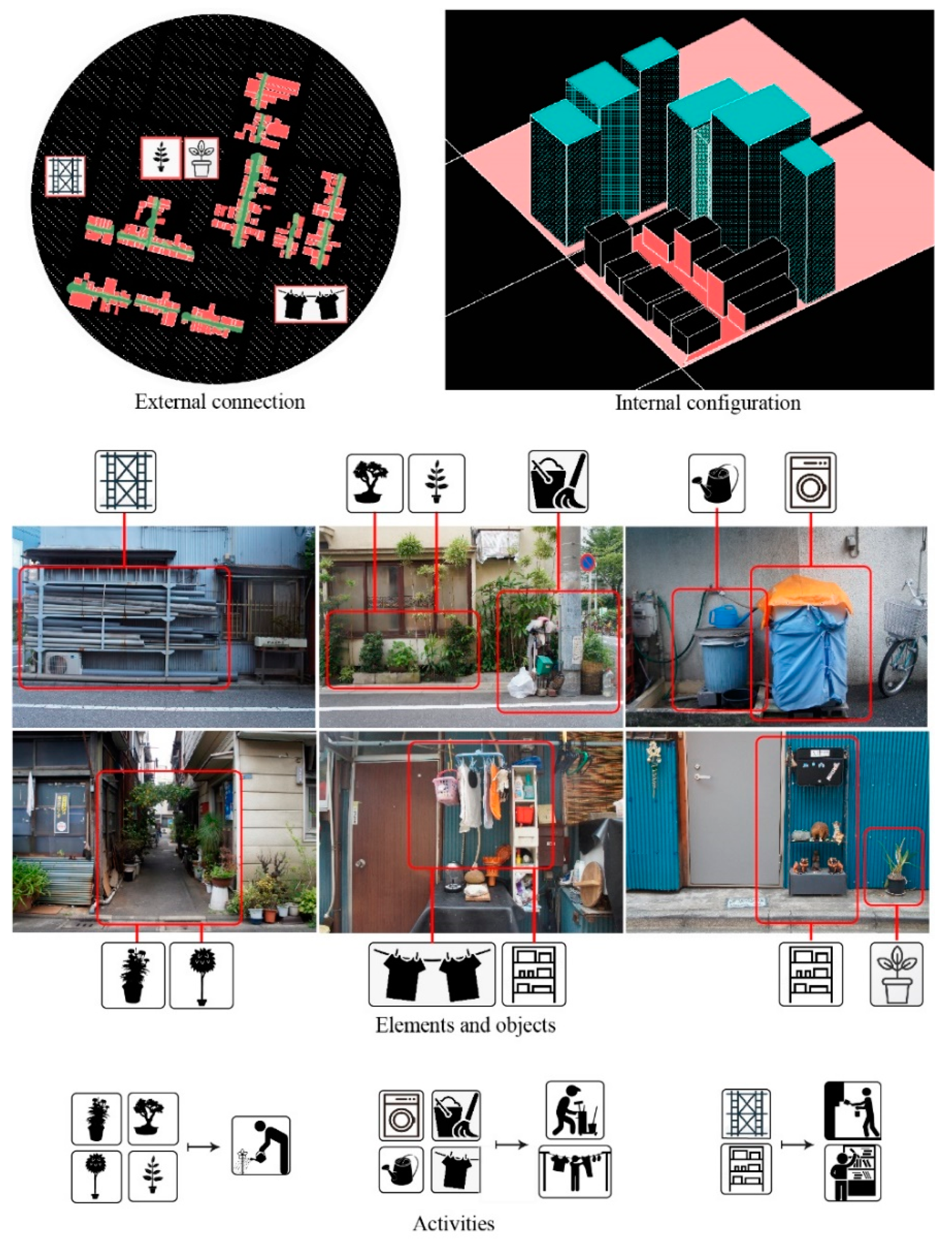 External connection

Internal configuration

Elements and objects

Activities