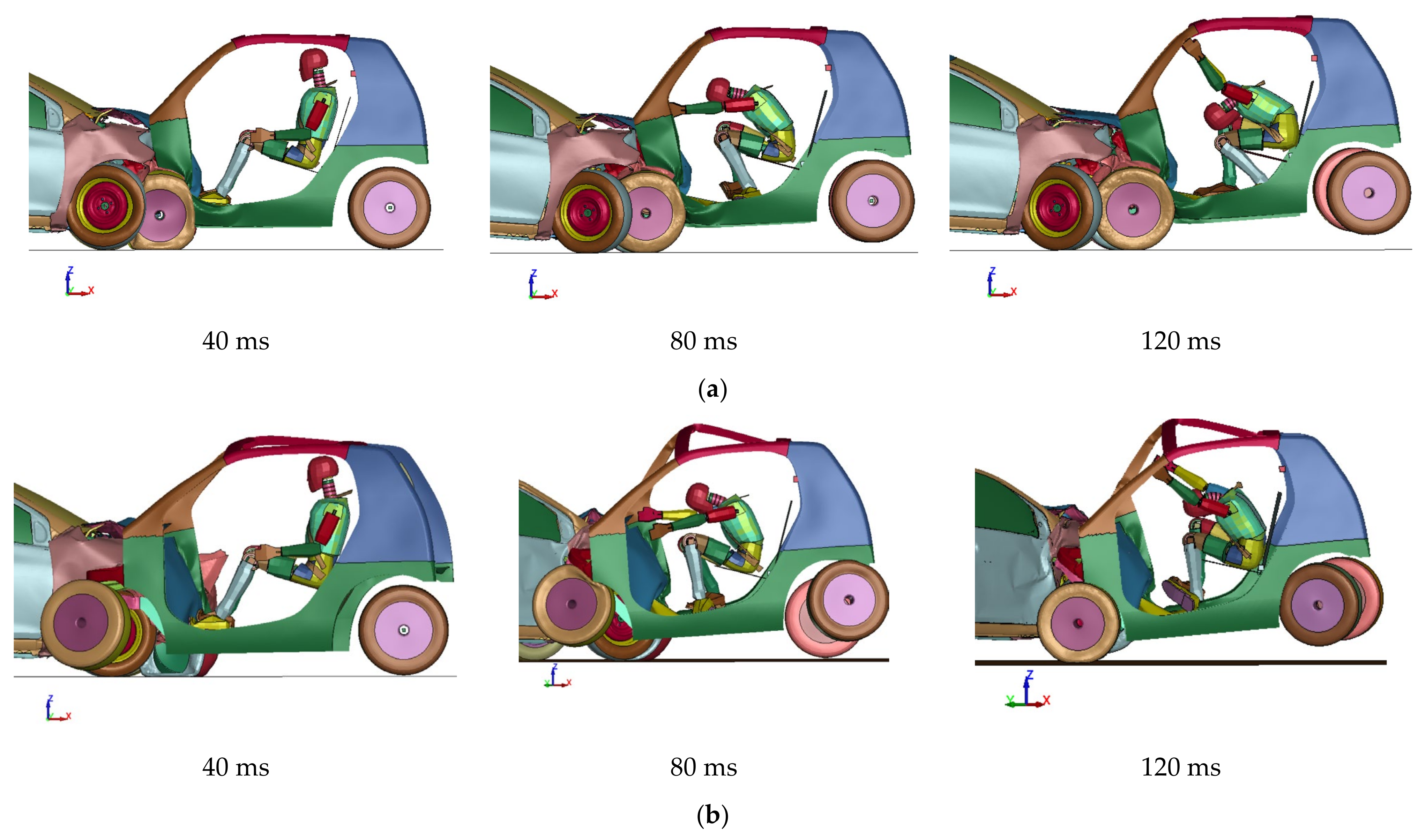 Z
X

Z
X

Z
X

40 ms

80 ms

120 ms

(a)

Z
X

Z
X

Z
X

40 ms

80 ms

120 ms

(b)