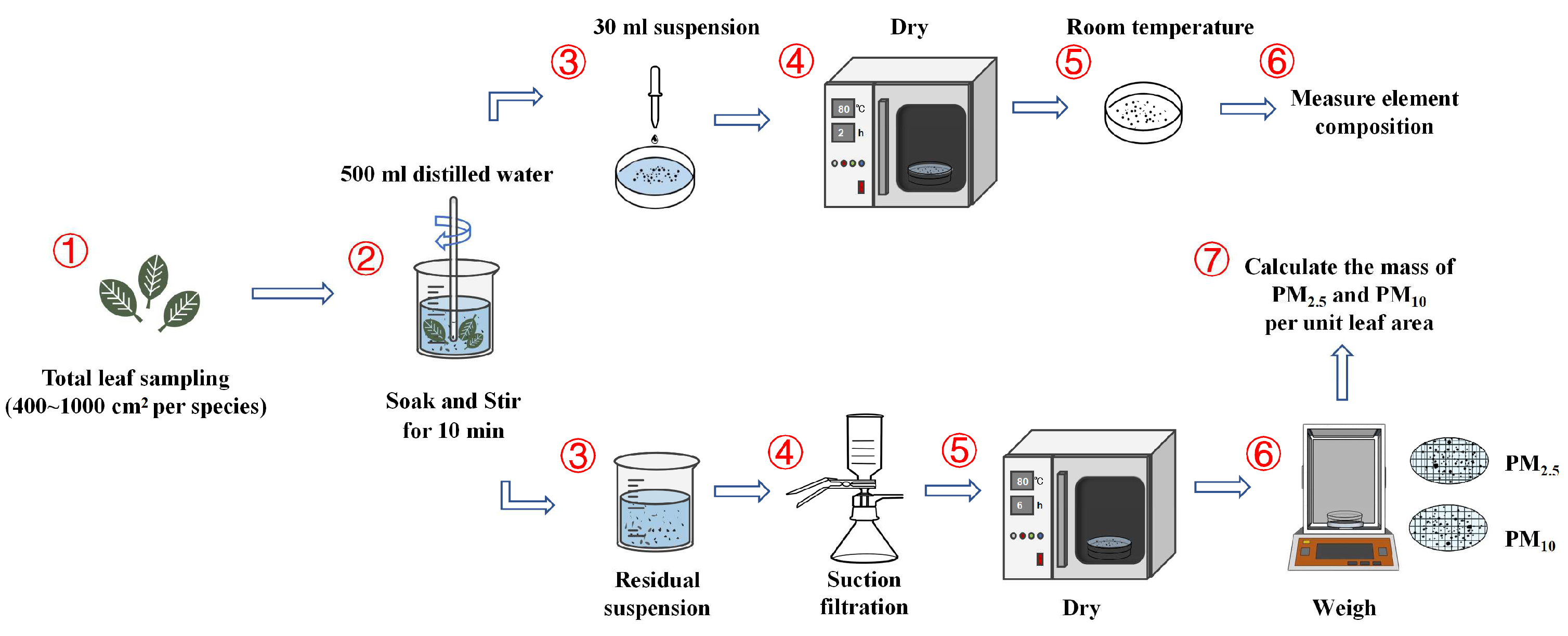 ①

Total leaf sampling (400~1000 cm² per species)

②

500 ml distilled water

Soak and Stir for 10 min

③

30 ml suspension

④

Dry

80 ℃

2 h

⑤

Room temperature

⑥

Measure element composition

③

Residual suspension

④

Suction filtration

⑤

80 ℃

6 h

Dry

⑥

Weigh

$PM_{2.5}$

$PM_{10}$

⑦

Calculate the mass of $PM_{2.5}$ and $PM_{10}$ per unit leaf area