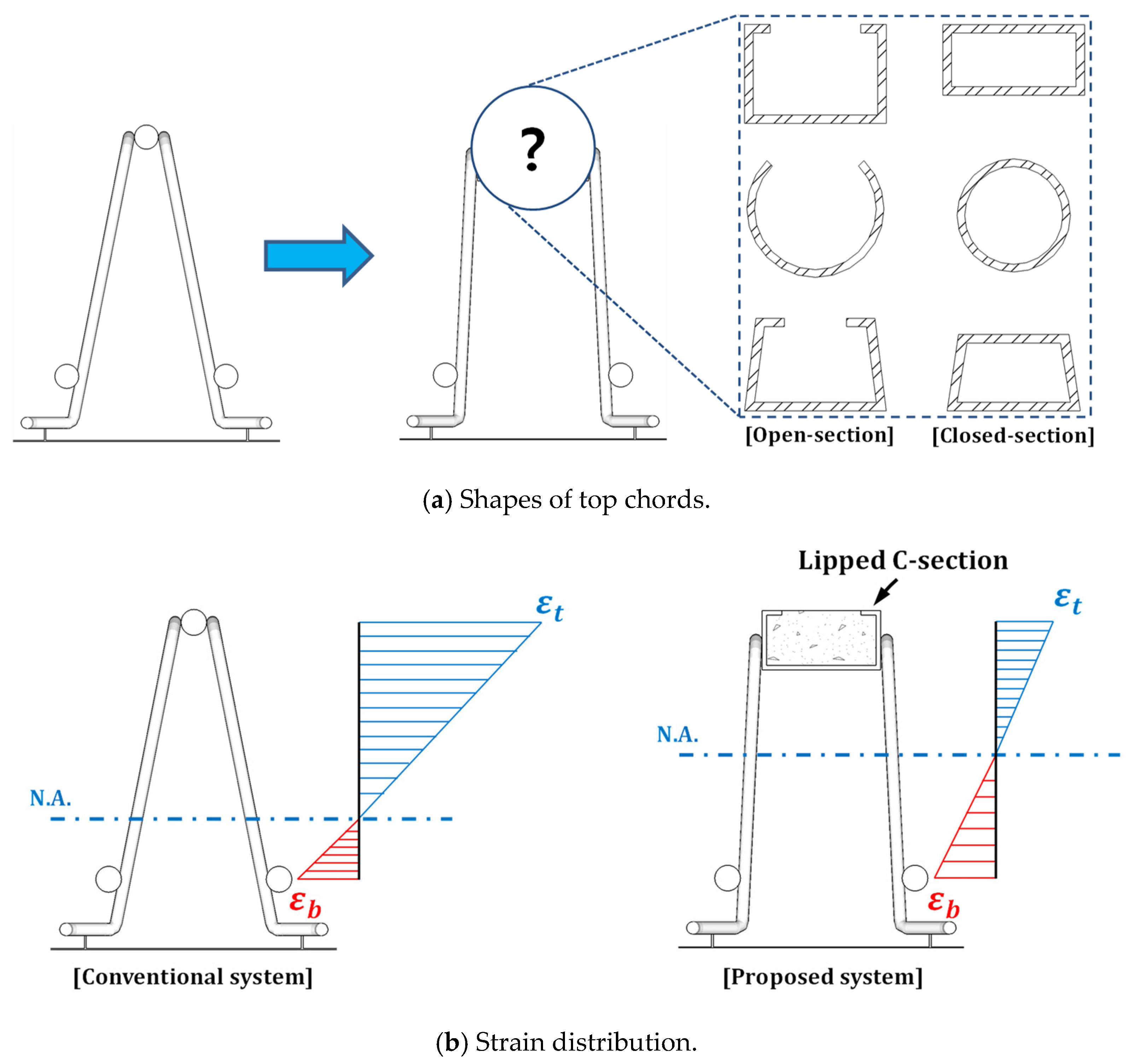 ?

[Open-section]

[Closed-section]

(a) Shapes of top chords.

Lipped C-section

$\varepsilon_t$

N.A.

$\varepsilon_b$

[Conventional system]

$\varepsilon_t$

N.A.

$\varepsilon_b$

[Proposed system]

(b) Strain distribution.