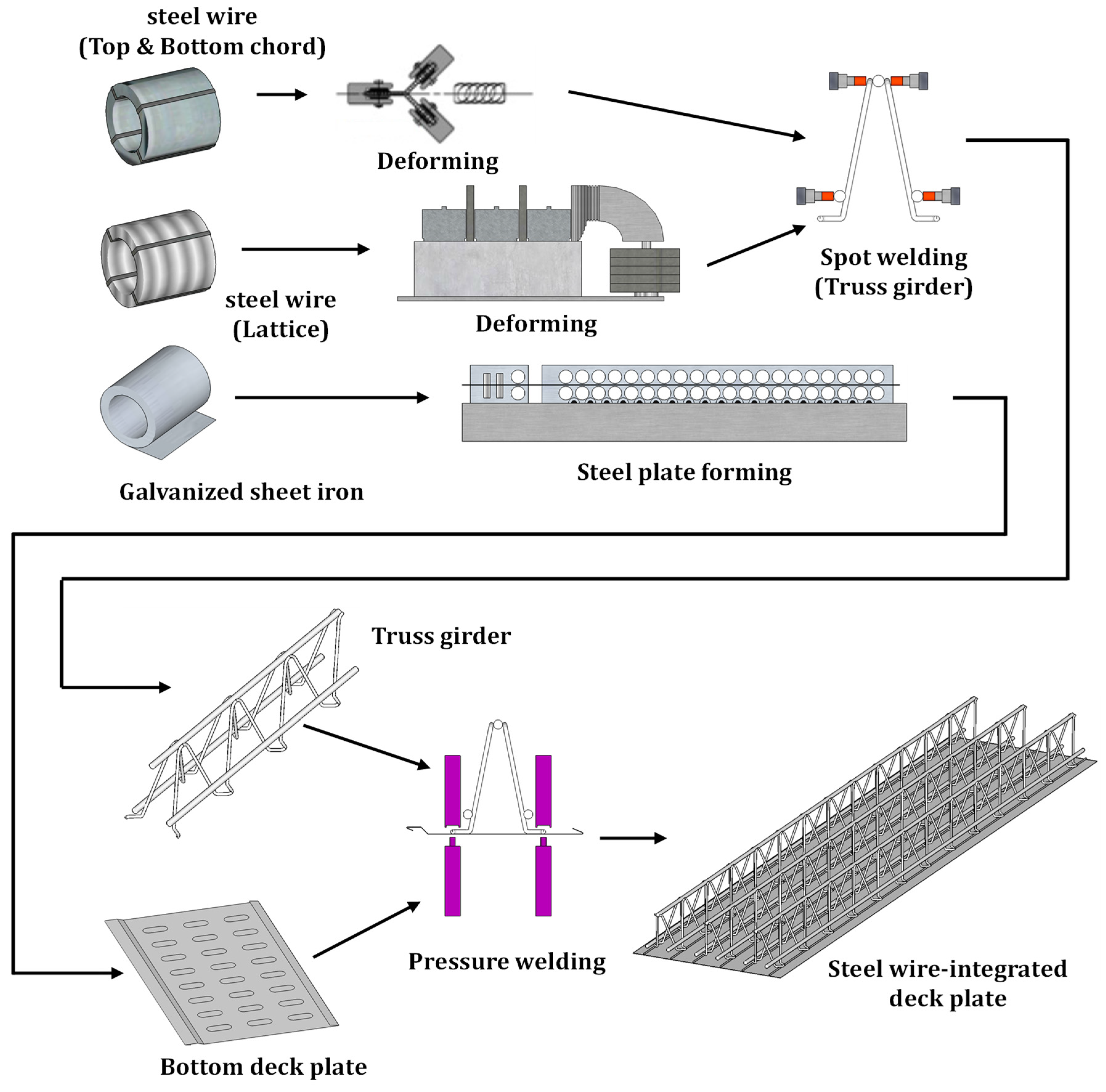 steel wire
(Top & Bottom chord)

Deforming

Spot welding
(Truss girder)

steel wire
(Lattice)

Deforming

Galvanized sheet iron

Steel plate forming

Truss girder

Pressure welding

Steel wire-integrated
deck plate

Bottom deck plate