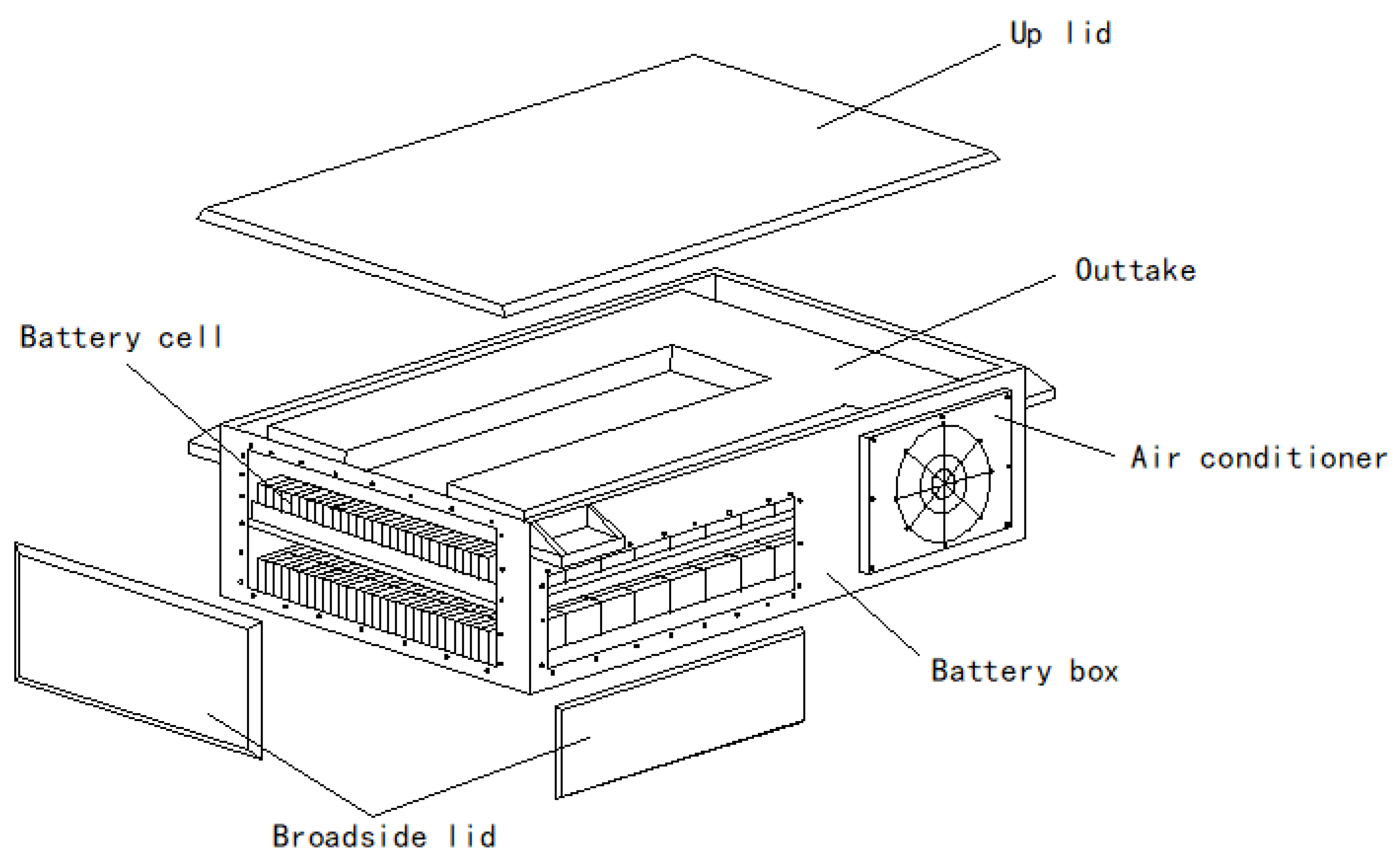 Up lid

Outtake

Battery cell

Air conditioner

Battery box

Broadside lid