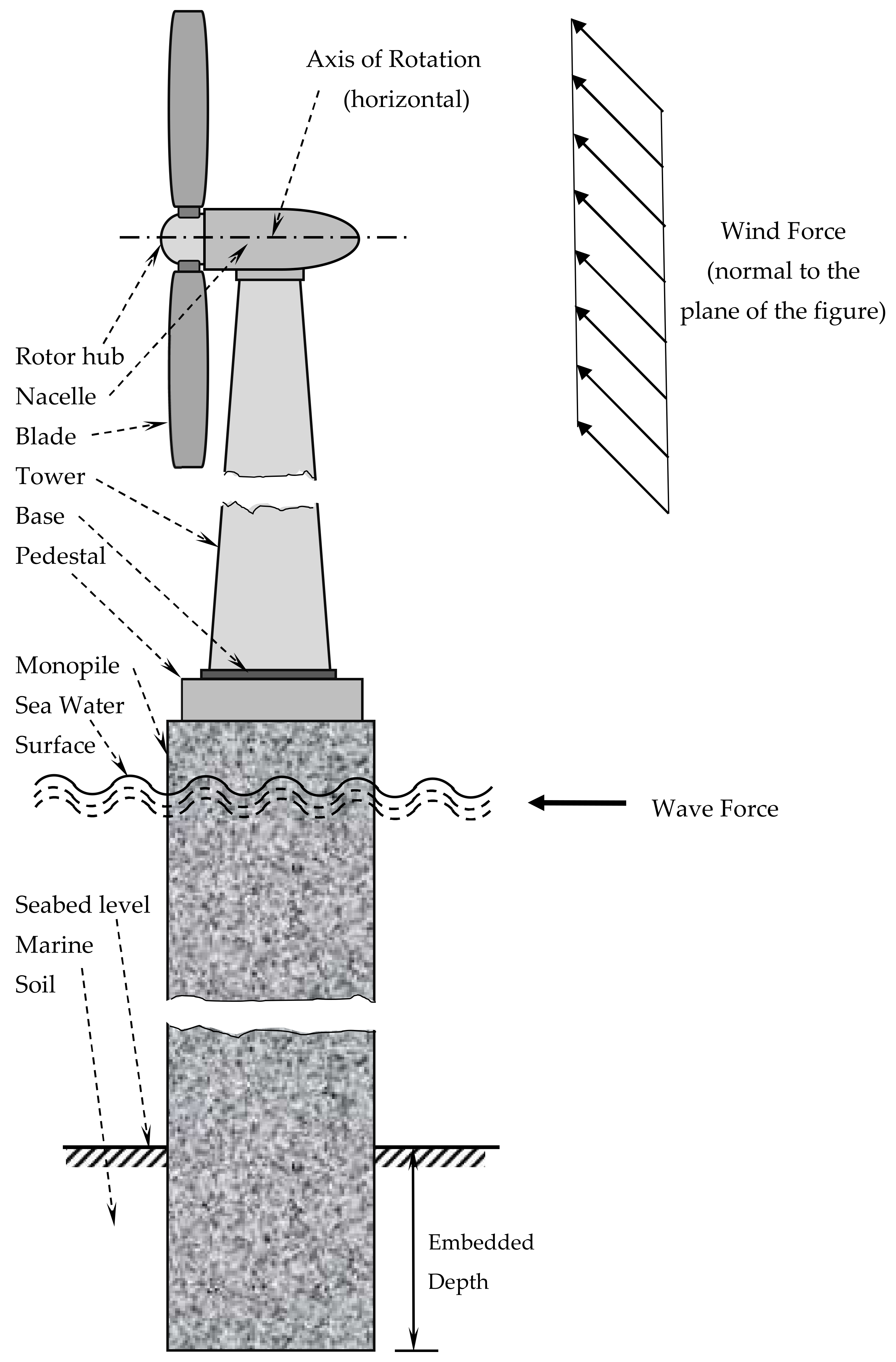 Axis of Rotation
(horizontal)

Wind Force
(normal to the
plane of the figure)

Rotor hub
Nacelle
Blade
Tower
Base
Pedestal

Monopile
Sea Water
Surface

Wave Force

Seabed level
Marine
Soil

Embedded
Depth