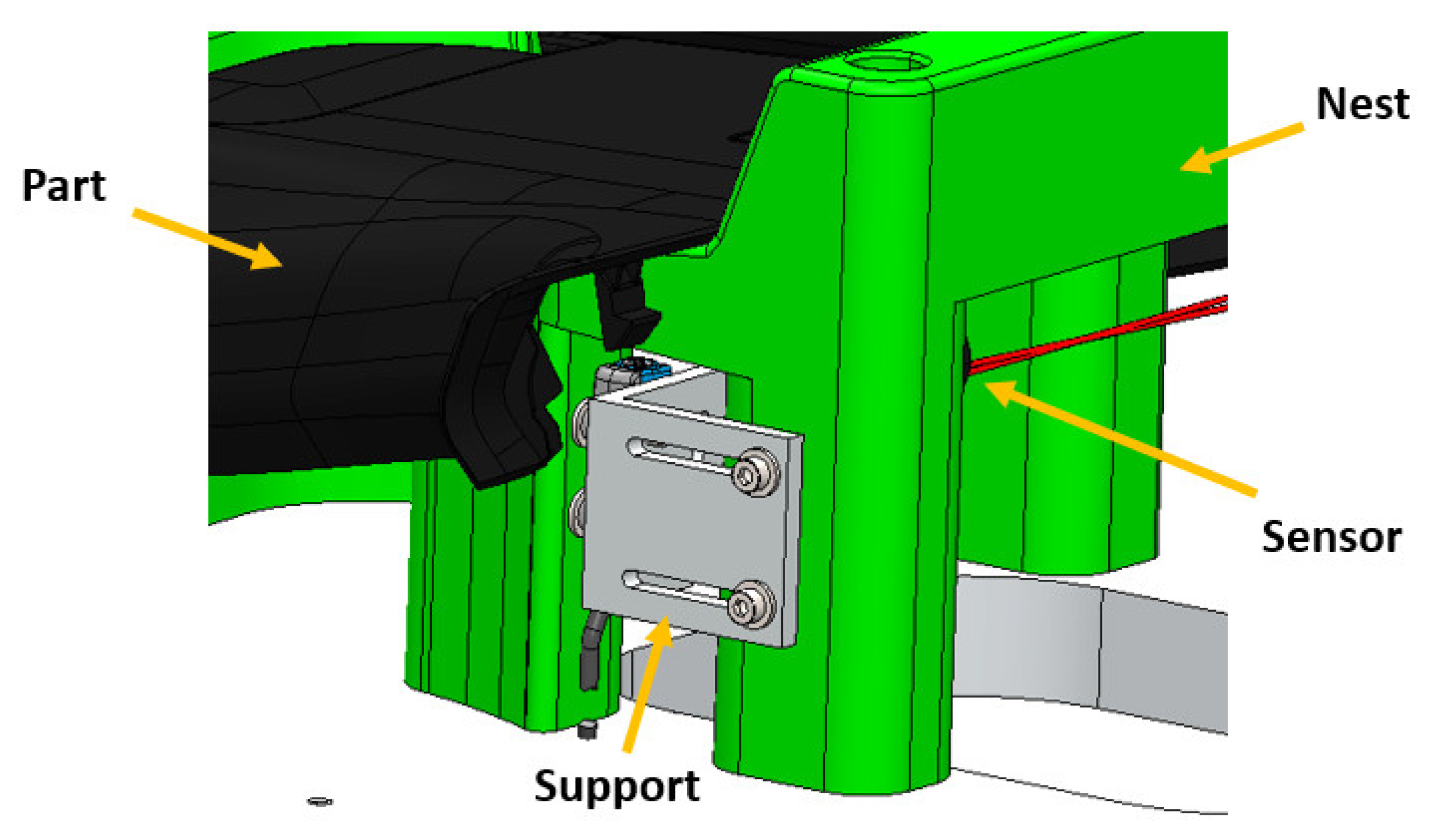 Part
Nest
Sensor
Support