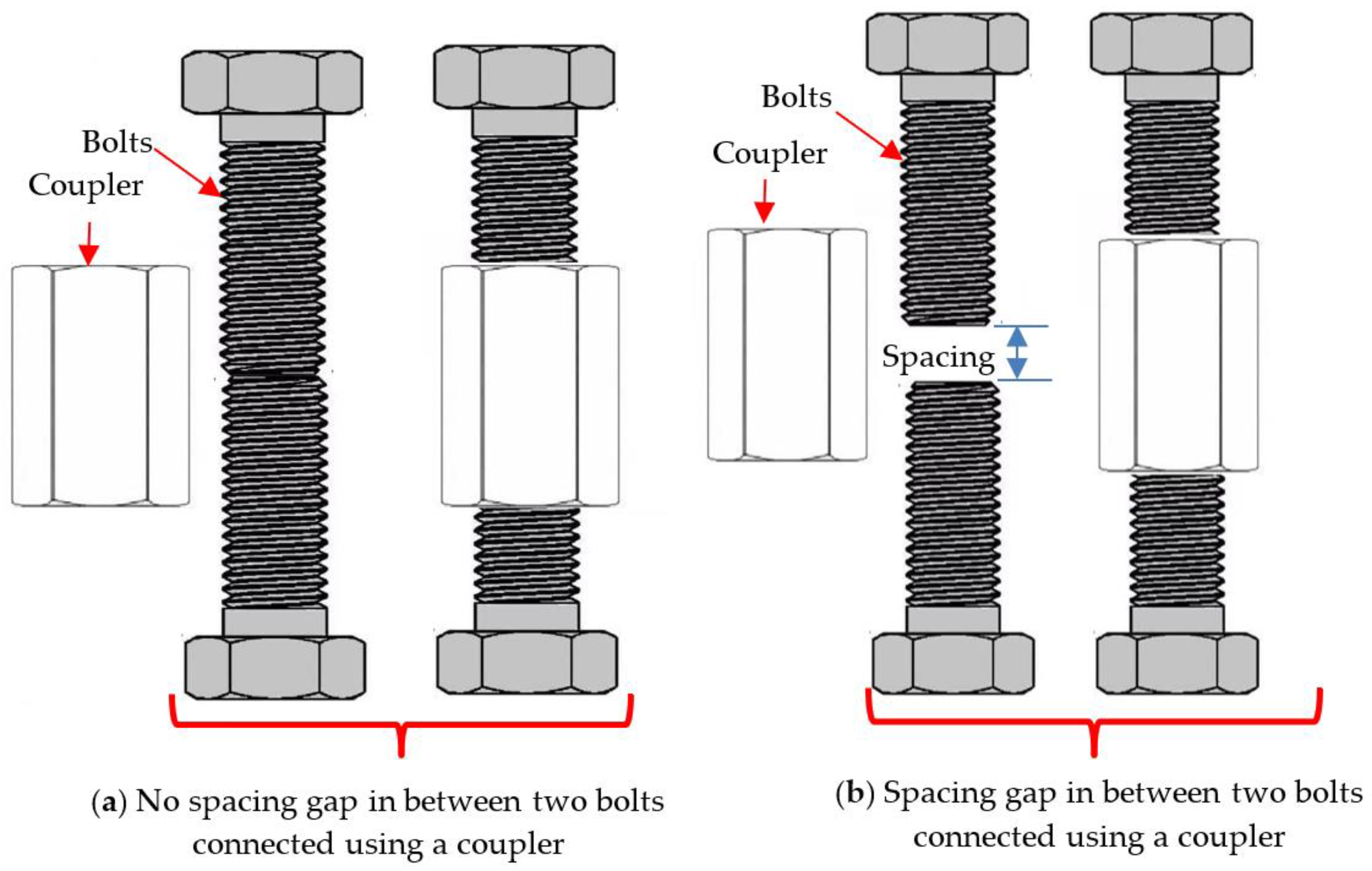 Bolts
Coupler

(a) No spacing gap in between two bolts connected using a coupler

Bolts
Coupler
Spacing

(b) Spacing gap in between two bolts connected using a coupler