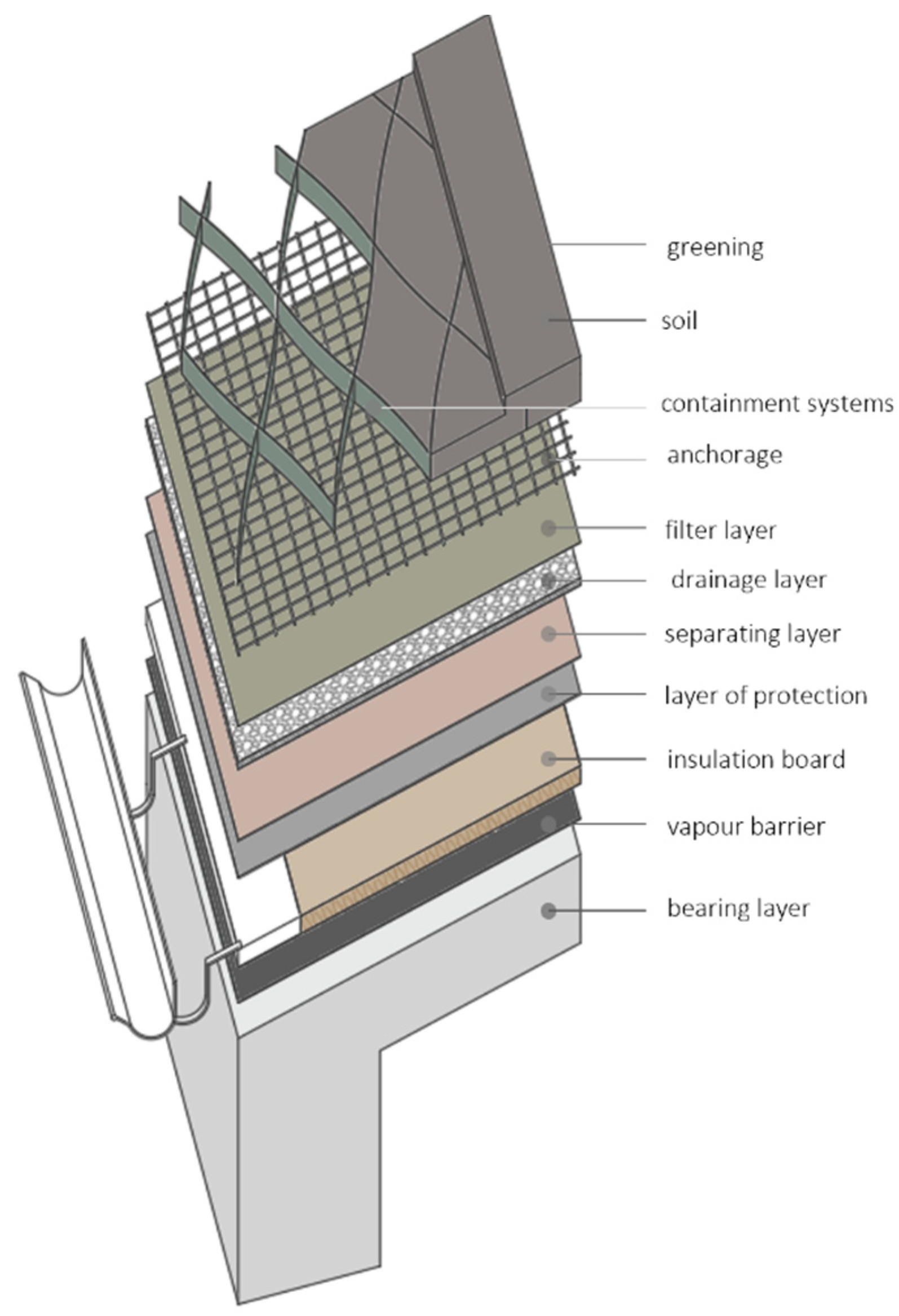 greening

soil

containment systems

anchorage

filter layer

drainage layer

separating layer

layer of protection

insulation board

vapour barrier

bearing layer