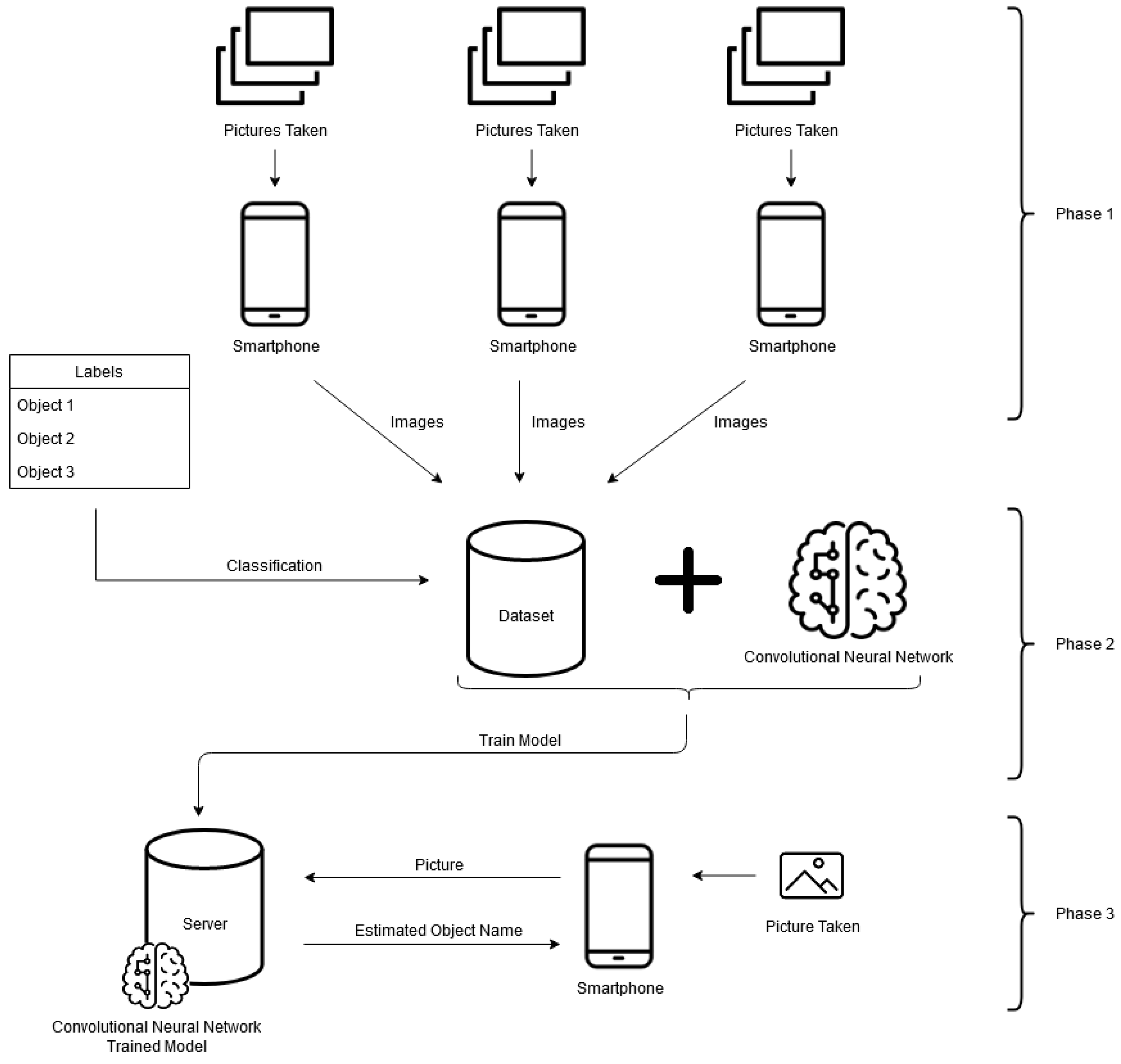 Pictures Taken
Pictures Taken
Pictures Taken

Smartphone
Smartphone
Smartphone

Phase 1

Labels
Object 1
Object 2
Object 3

Images
Images
Images

Classification

Dataset

Convolutional Neural Network

Phase 2

Train Model

Server

Convolutional Neural Network
Trained Model

Picture

Estimated Object Name

Smartphone

Picture Taken

Phase 3