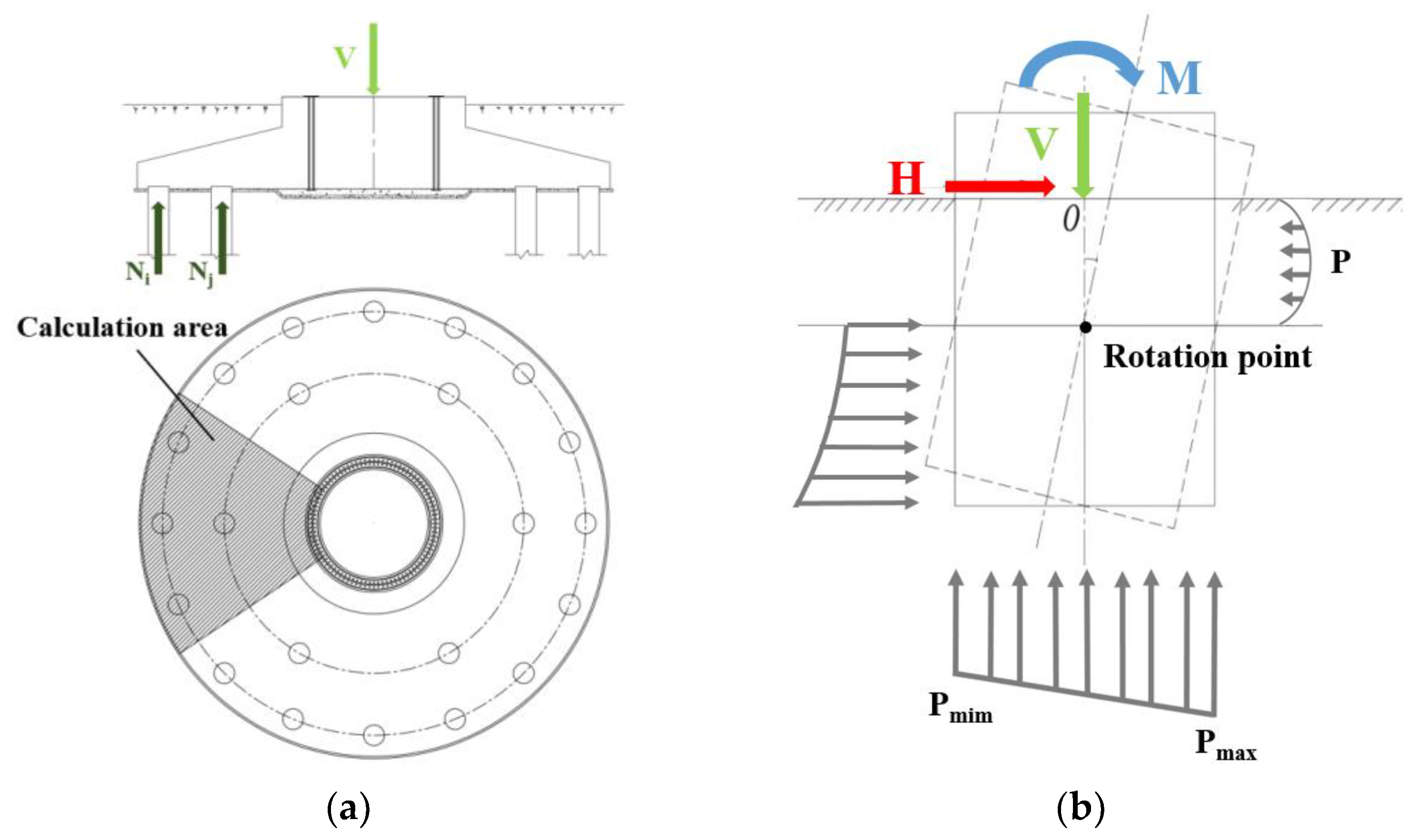 V

$N_i$ $N_j$

Calculation area

(a)

M

V

H

0

P

Rotation point

$P_{mim}$

$P_{max}$

(b)