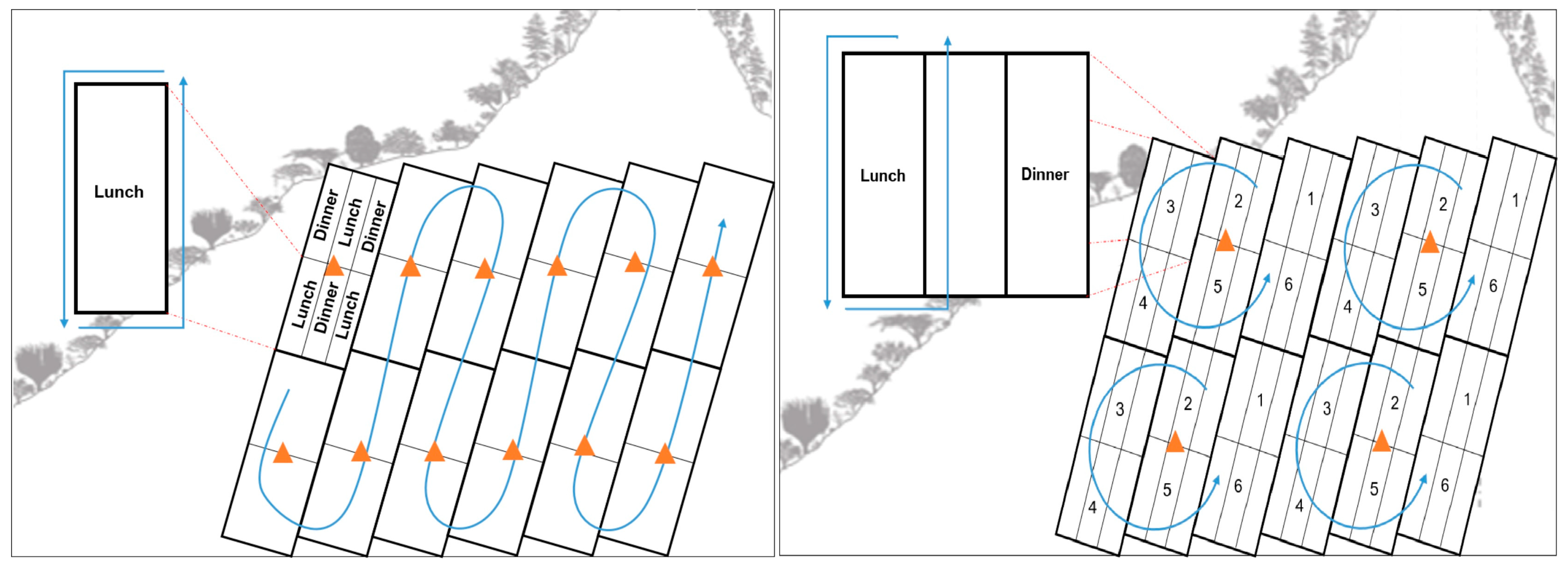 Lunch

Dinner
Lunch
Dinner

Lunch
Dinner
Lunch

Lunch

Dinner

3
2
1
3
2
1
4
5
6
4
5
6
3
2
1
3
2
1
4
5
6
4
5
6