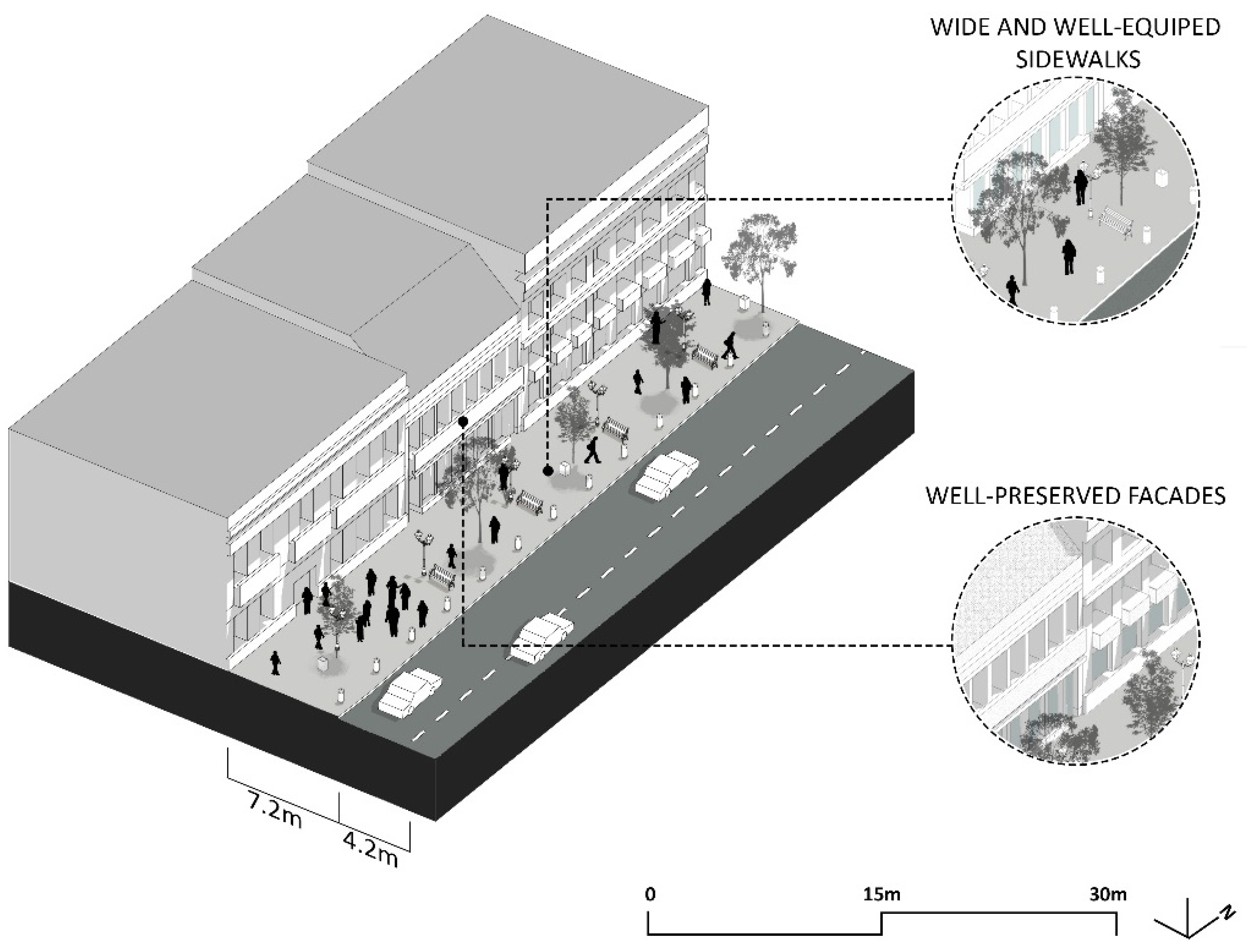 WIDE AND WELL-EQUIPED SIDEWALKS

WELL-PRESERVED FACADES

7.2m

4.2m

0

15m

30m

N