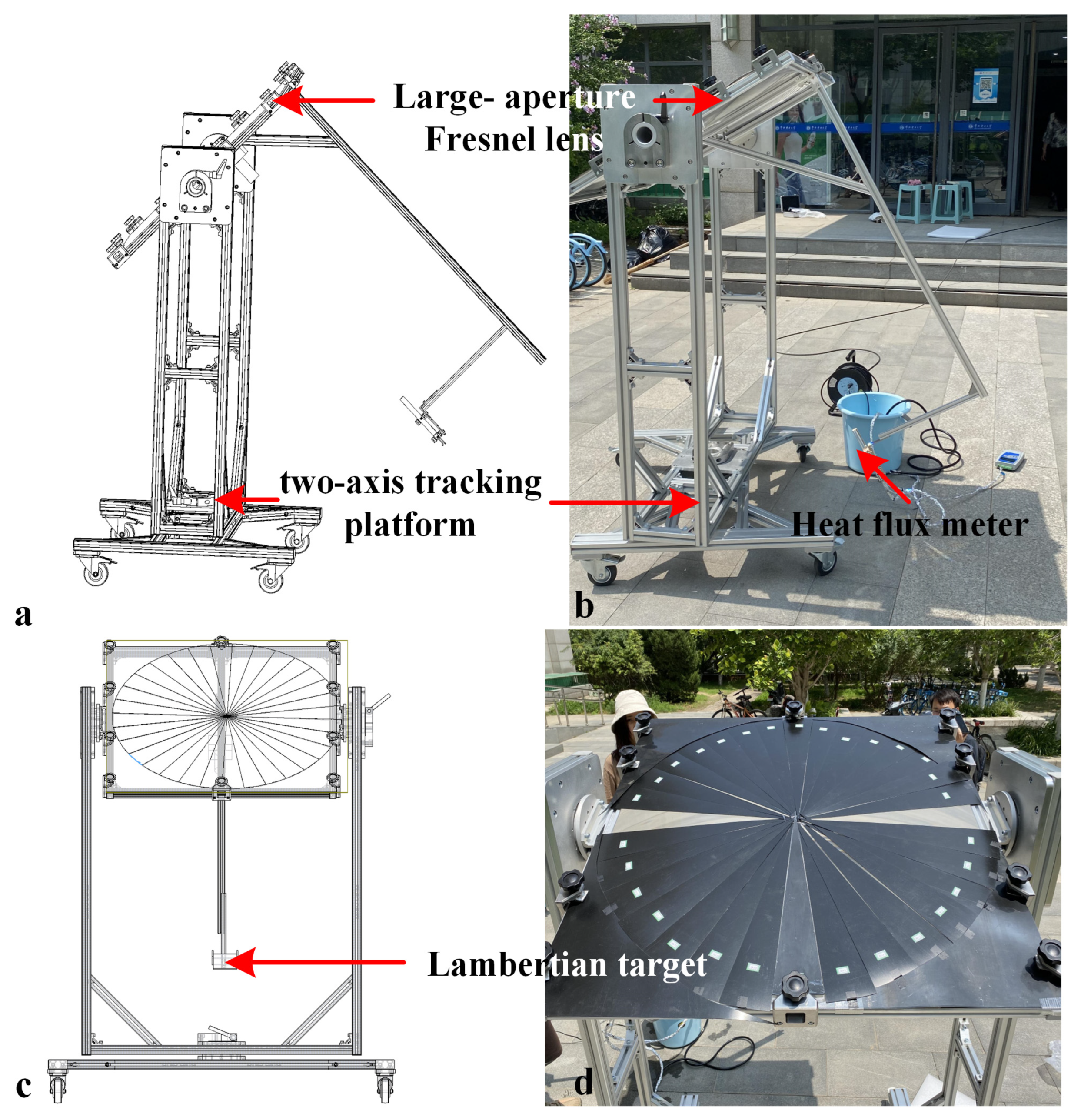 Large- aperture
Fresnel lens

two-axis tracking
platform

Heat flux meter

a

b

Lambertian target

c

d