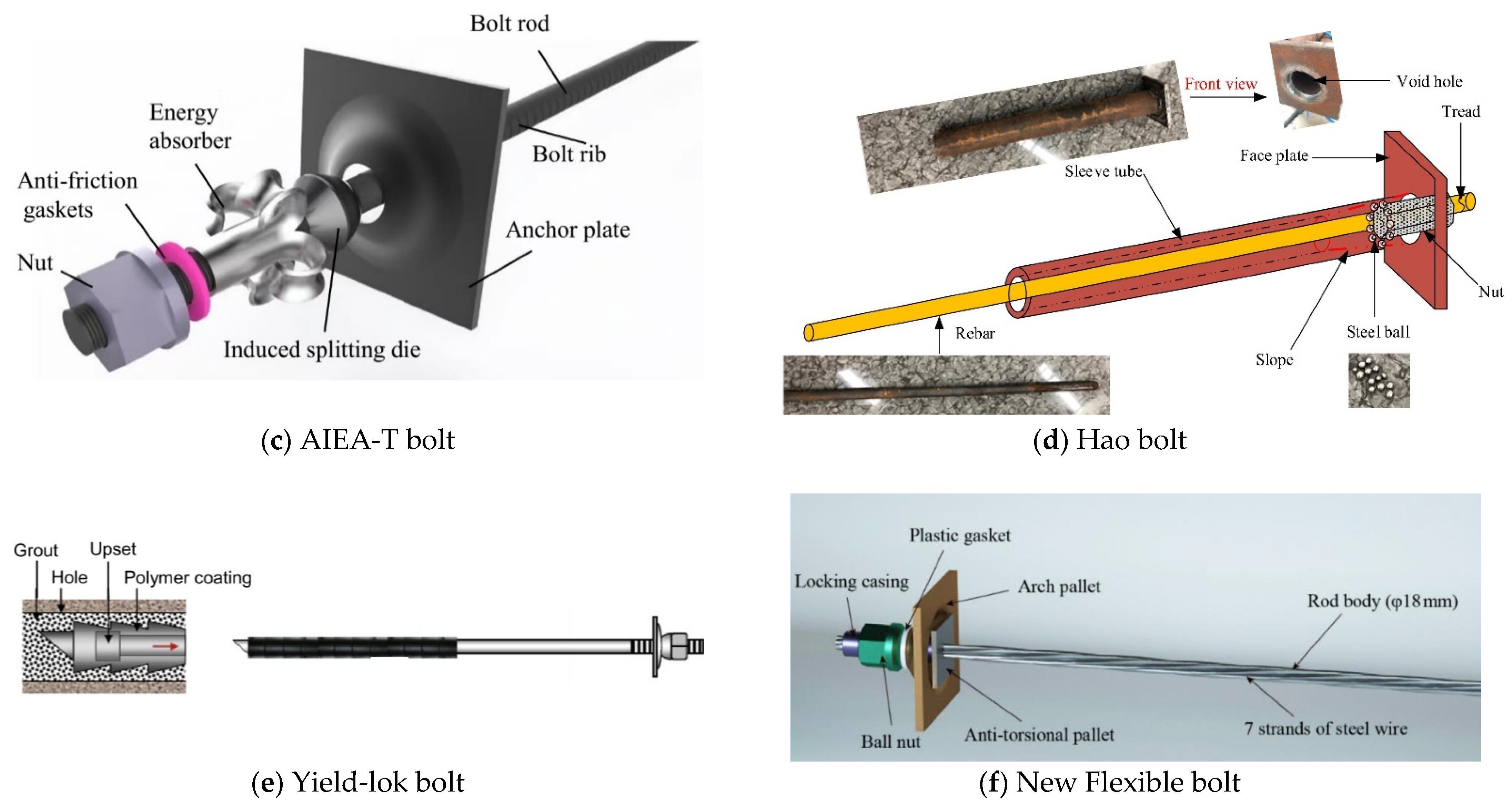 Bolt rod
Energy absorber
Bolt rib
Anti-friction gaskets
Anchor plate
Nut
Induced splitting die
(c) AIEA-T bolt

Front view
Void hole
Tread
Face plate
Sleeve tube
Nut
Rebar
Steel ball
Slope
(d) Hao bolt

Grout
Upset
Hole
Polymer coating
(e) Yield-lok bolt

Plastic gasket
Locking casing
Arch pallet
Rod body (φ18 mm)
Ball nut
Anti-torsional pallet
7 strands of steel wire
(f) New Flexible bolt