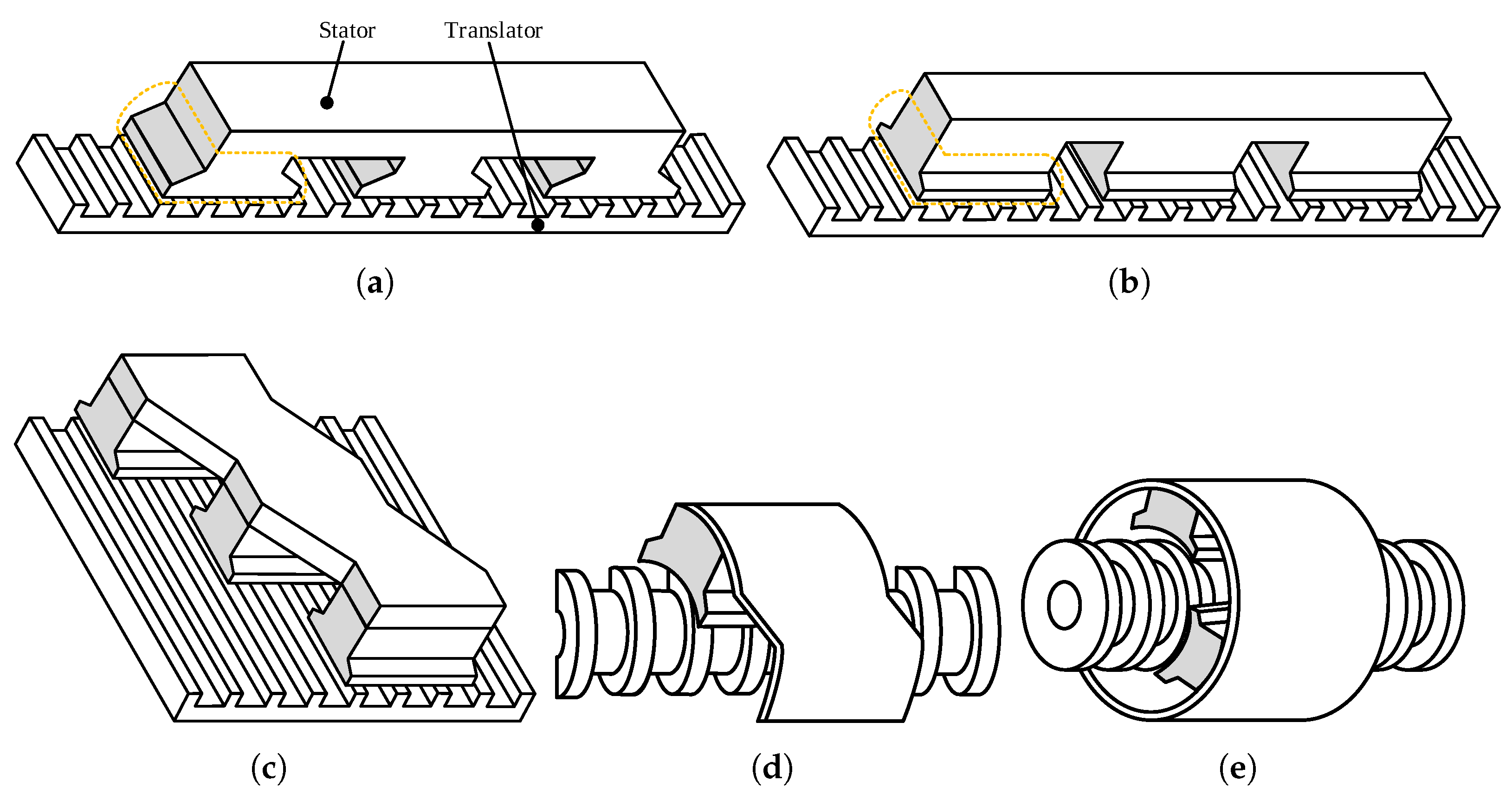 Stator
Translator

(a)

(b)

(c)

(d)

(e)