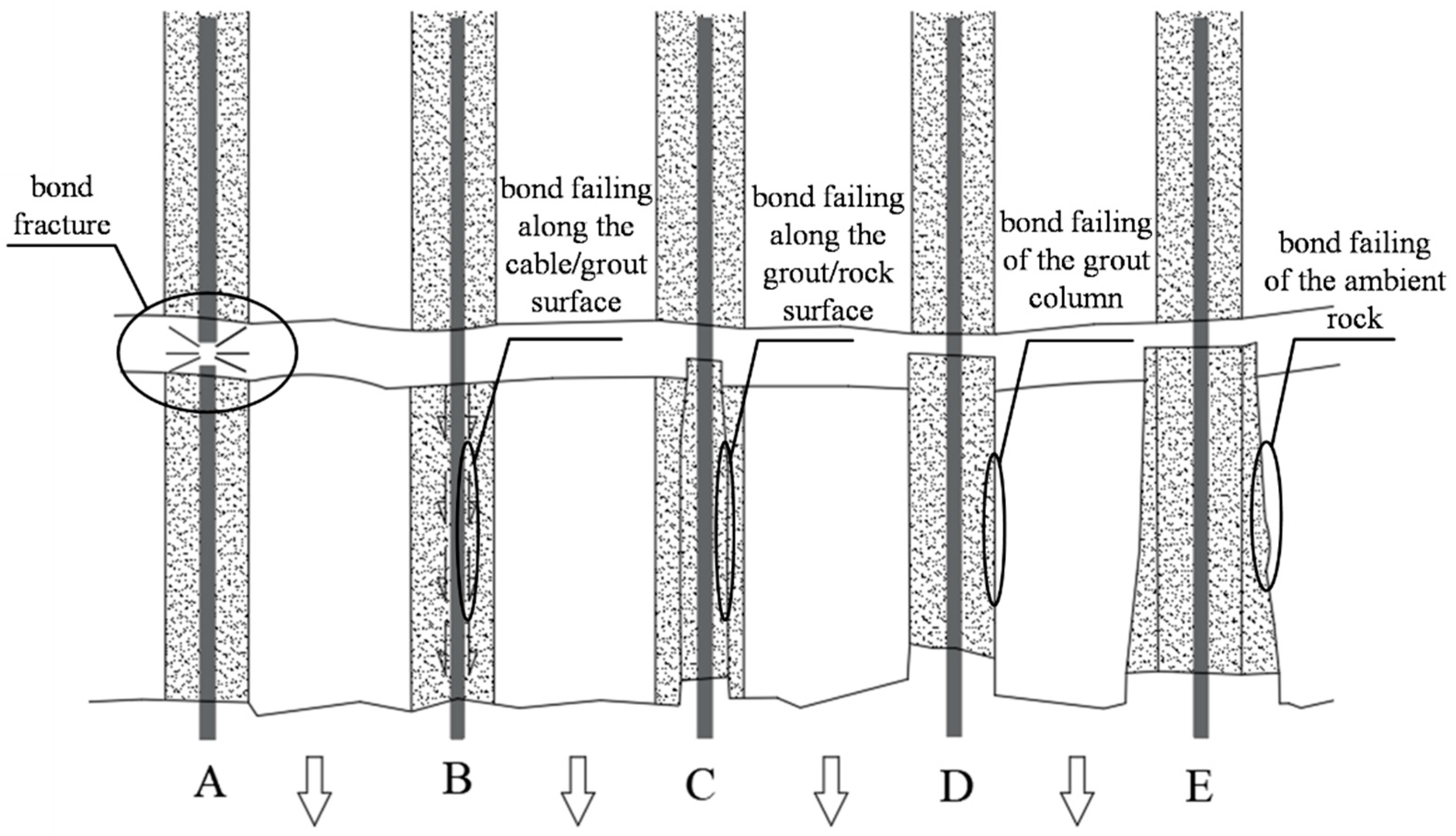 bond fracture

bond failing along the cable/grout surface

bond failing along the grout/rock surface

bond failing of the grout column

bond failing of the ambient rock

A

B

C

D

E