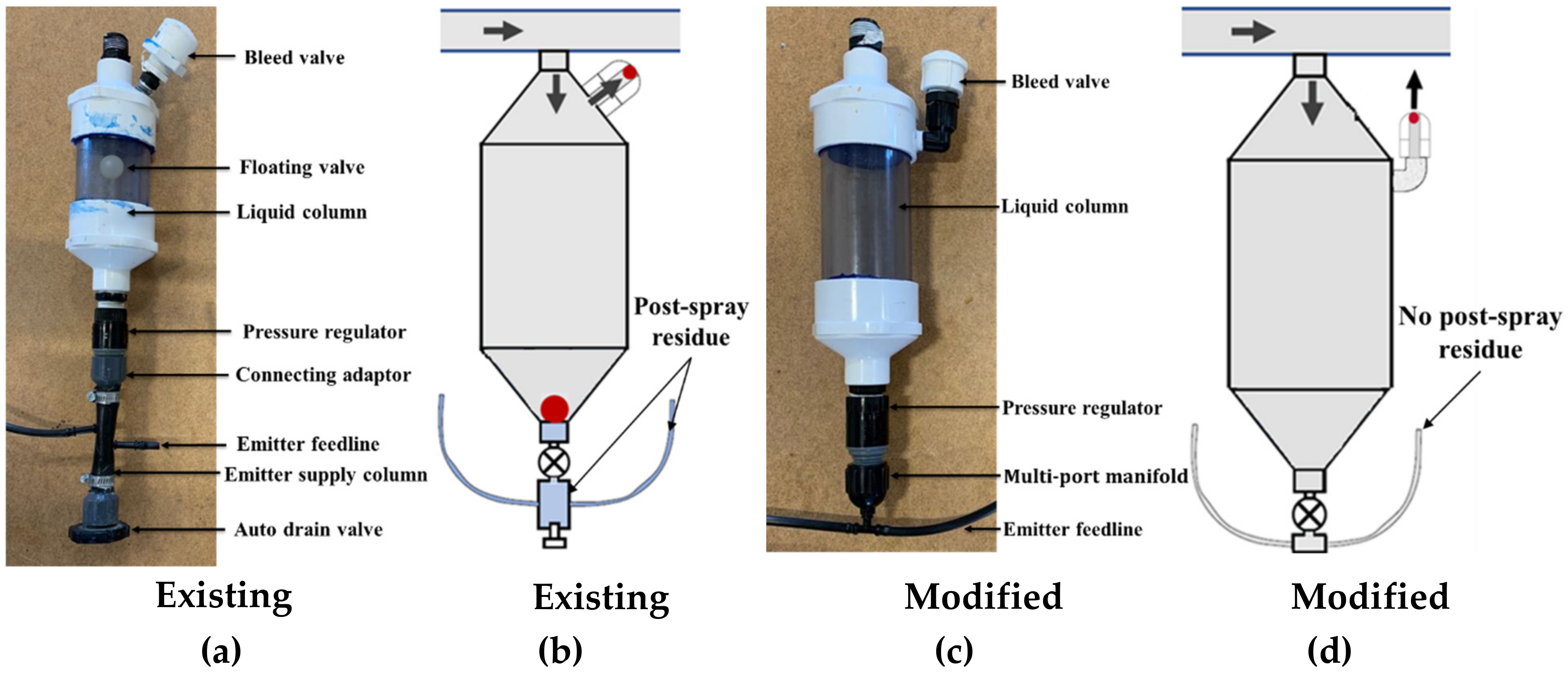 Bleed valve
Floating valve
Liquid column
Pressure regulator
Connecting adaptor
Emitter feedline
Emitter supply column
Auto drain valve

Existing
(a)

Post-spray residue

Existing
(b)

Bleed valve
Liquid column
Pressure regulator
Multi-port manifold
Emitter feedline

Modified
(c)

No post-spray residue

Modified
(d)