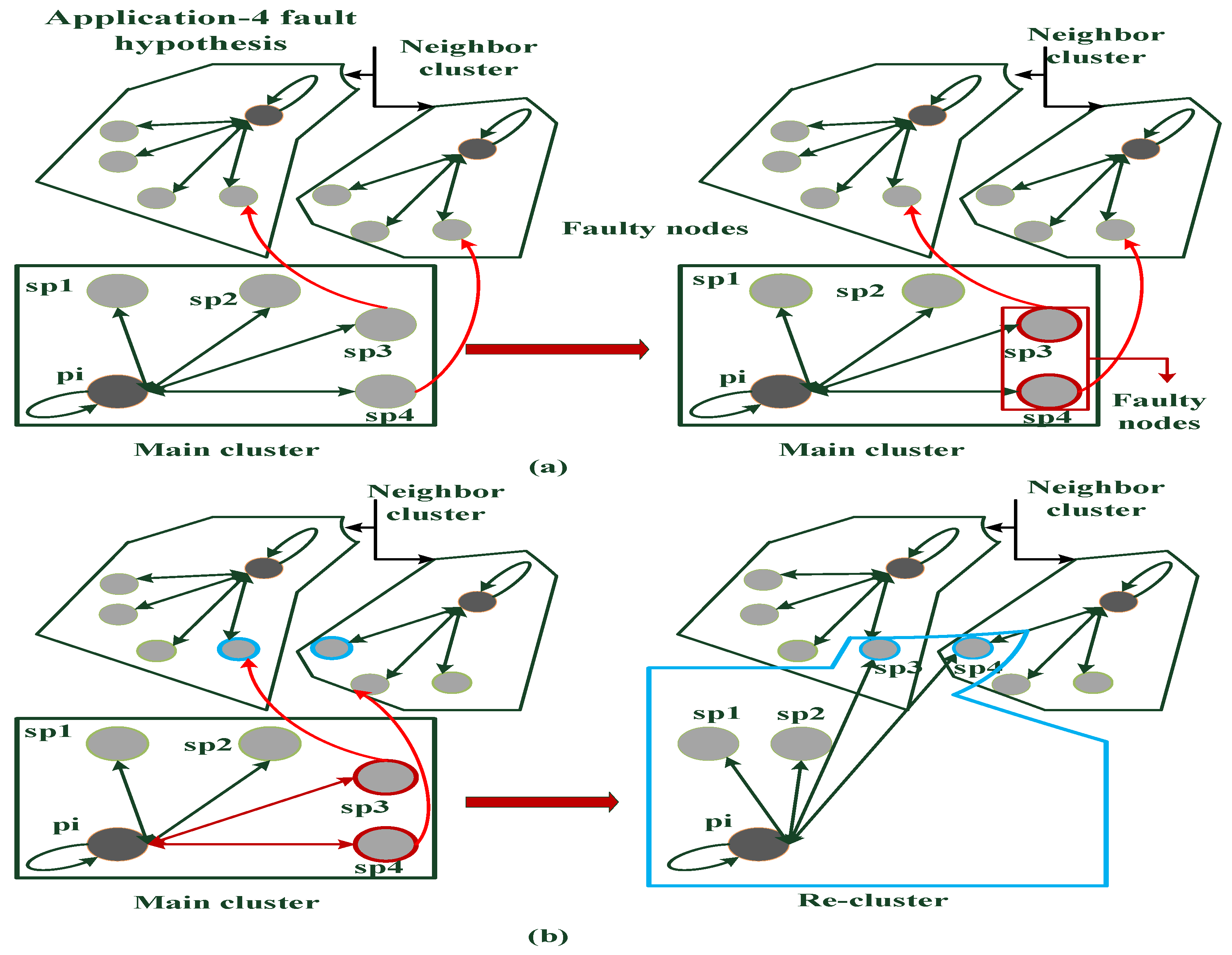 Application-4 fault hypothesis

Neighbor cluster

Neighbor cluster

Faulty nodes

sp1
sp2
sp3
pi
sp4

Main cluster

sp1
sp2
sp3
pi
sp4

Faulty nodes

Main cluster

(a)

Neighbor cluster

Neighbor cluster

sp1
sp2
sp3
pi
sp4

Main cluster

sp3
sp4
sp1
sp2
pi

Re-cluster

(b)