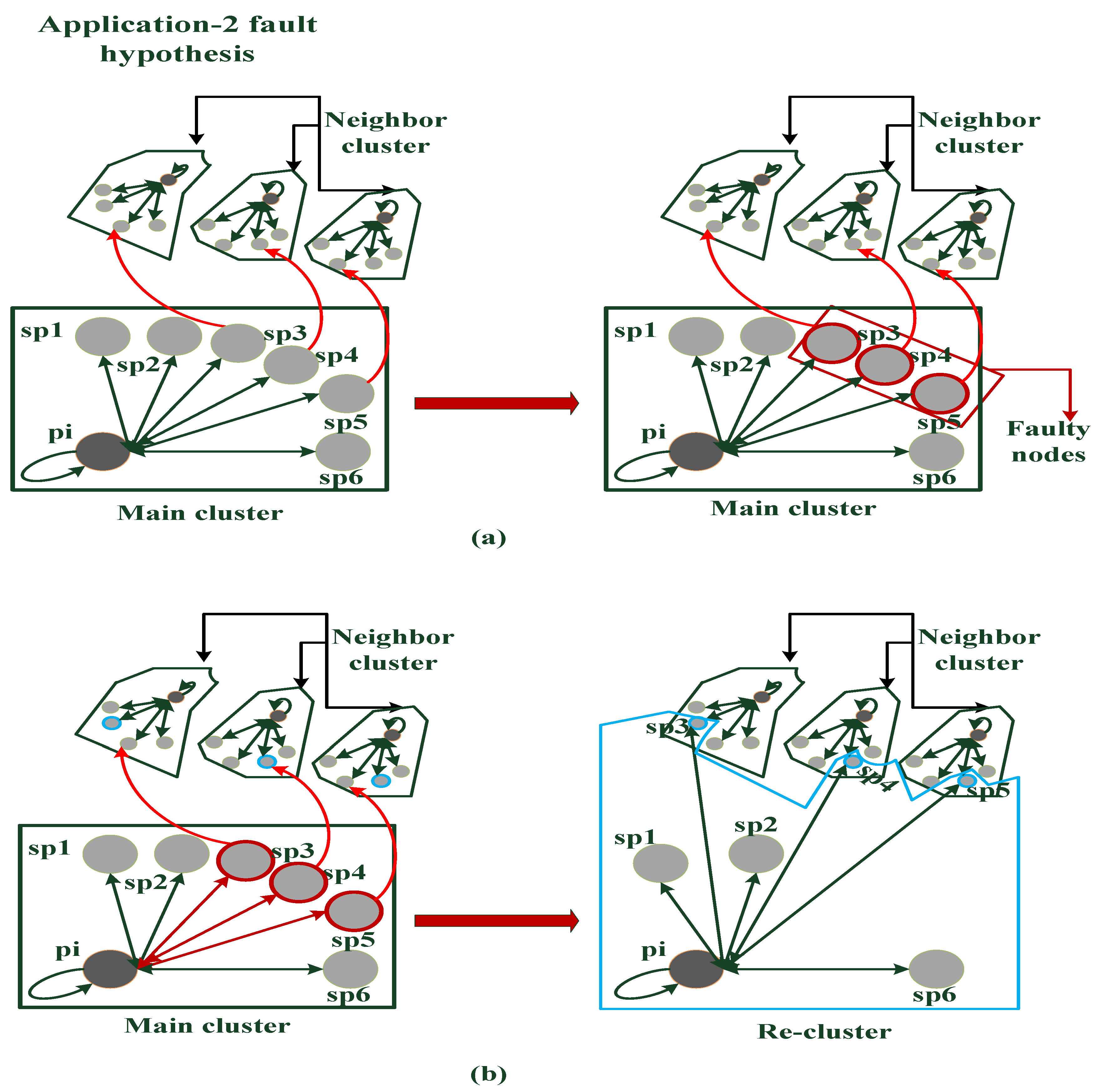 Application-2 fault hypothesis

Neighbor cluster

sp1
sp2
sp3
sp4
sp5
sp6
pi

Main cluster

Neighbor cluster

sp1
sp2
sp3
sp4
sp5
sp6
pi

Faulty nodes

Main cluster

(a)

Neighbor cluster

sp1
sp2
sp3
sp4
sp5
sp6
pi

Main cluster

Neighbor cluster

sp3
sp4
sp5
sp1
sp2
pi
sp6

Re-cluster

(b)