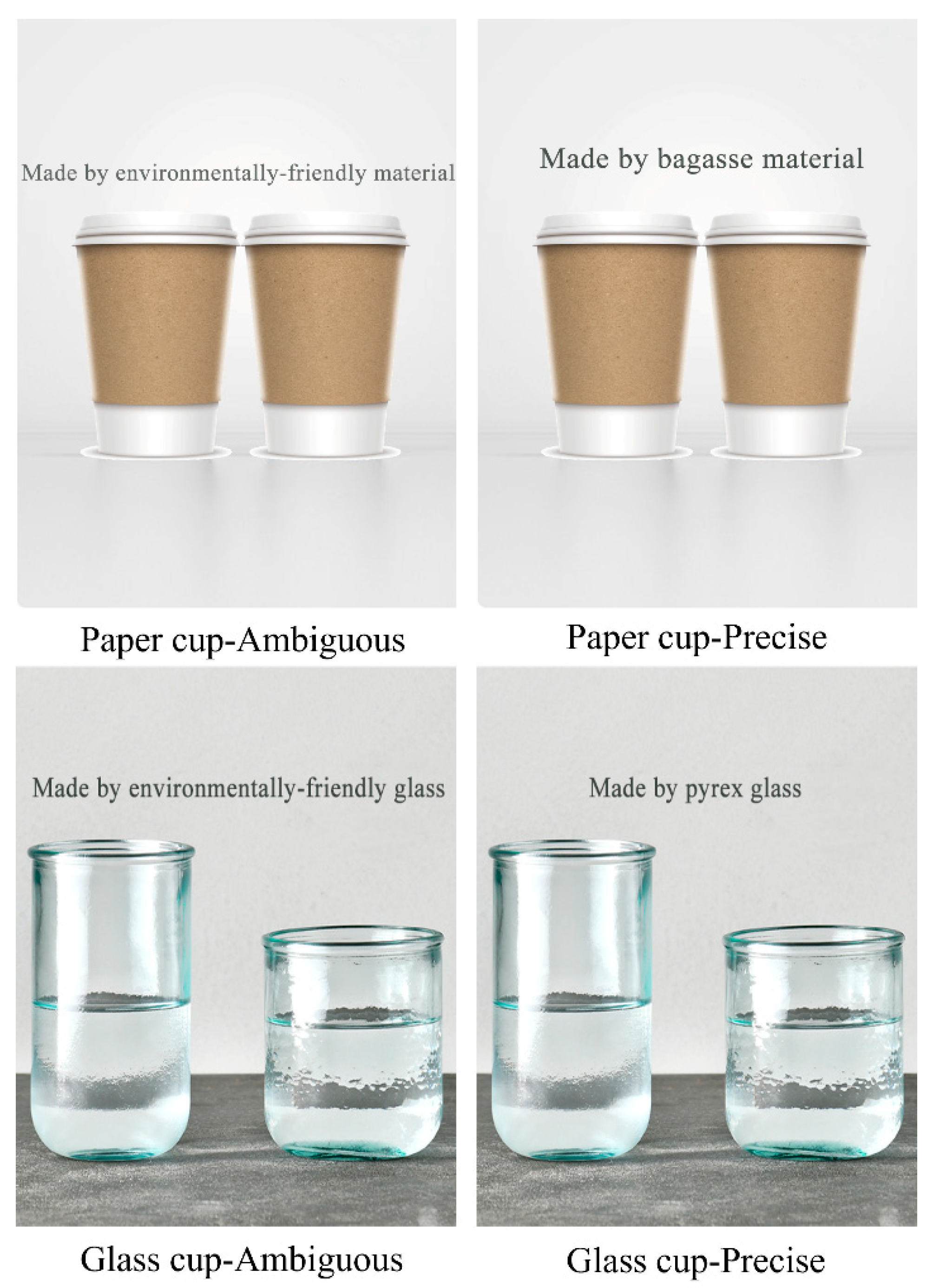 Made by environmentally-friendly material

Paper cup-Ambiguous

Made by bagasse material

Paper cup-Precise

Made by environmentally-friendly glass

Glass cup-Ambiguous

Made by pyrex glass

Glass cup-Precise