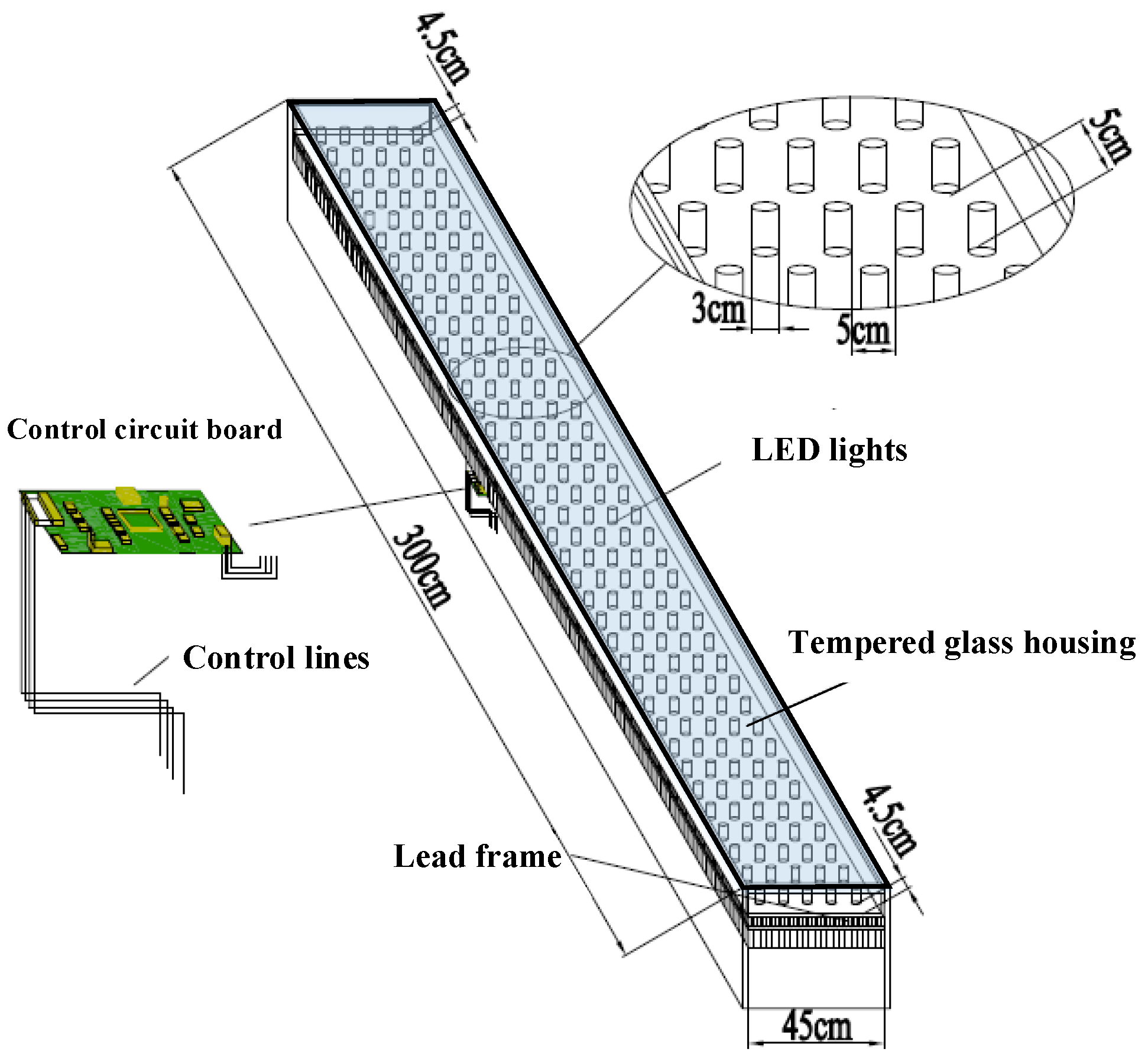 4.5cm

5cm

3cm

5cm

Control circuit board

LED lights

300cm

Control lines

Tempered glass housing

4.5cm

Lead frame

45cm