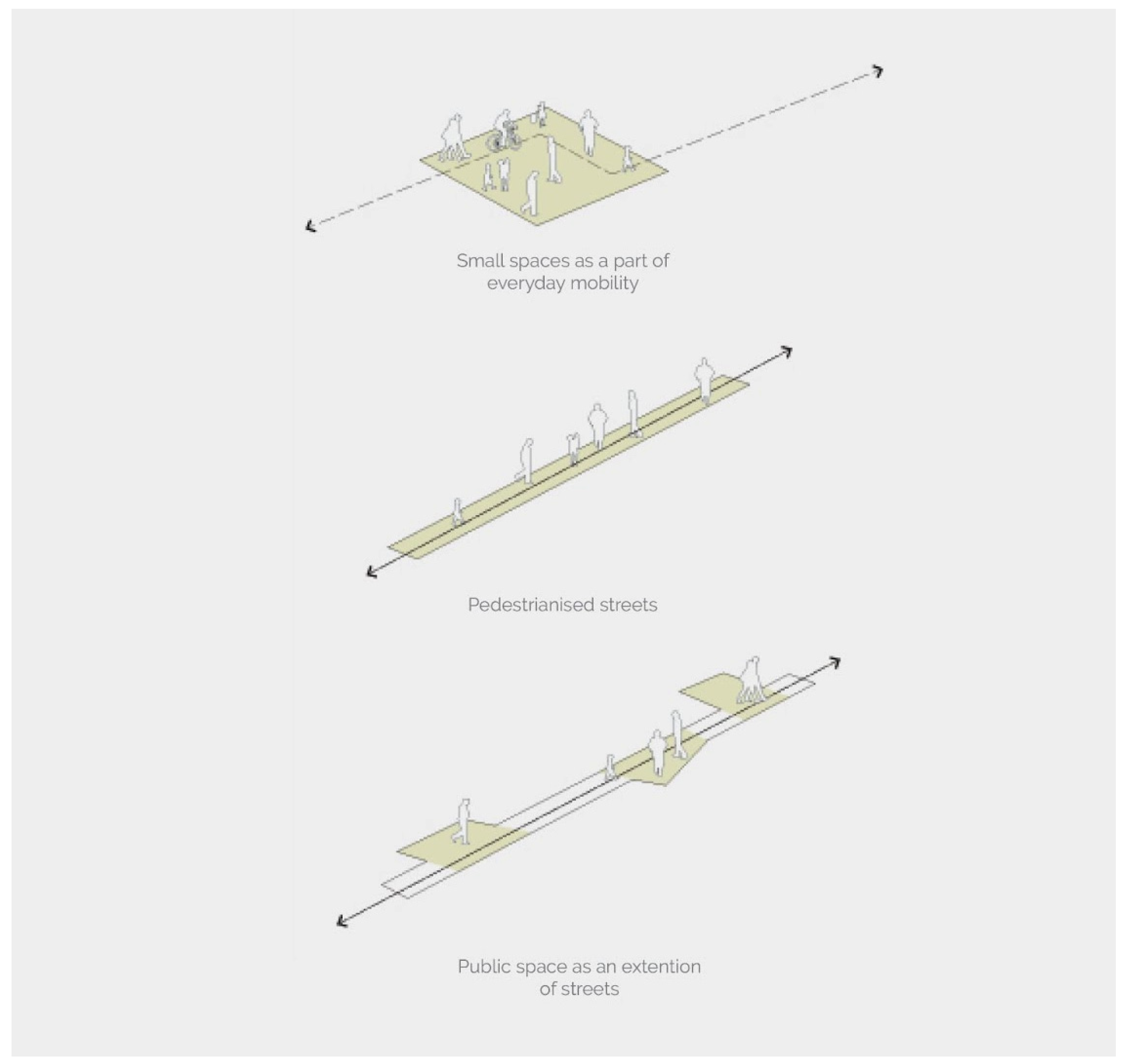 Small spaces as a part of everyday mobility

Pedestrianised streets

Public space as an extention of streets