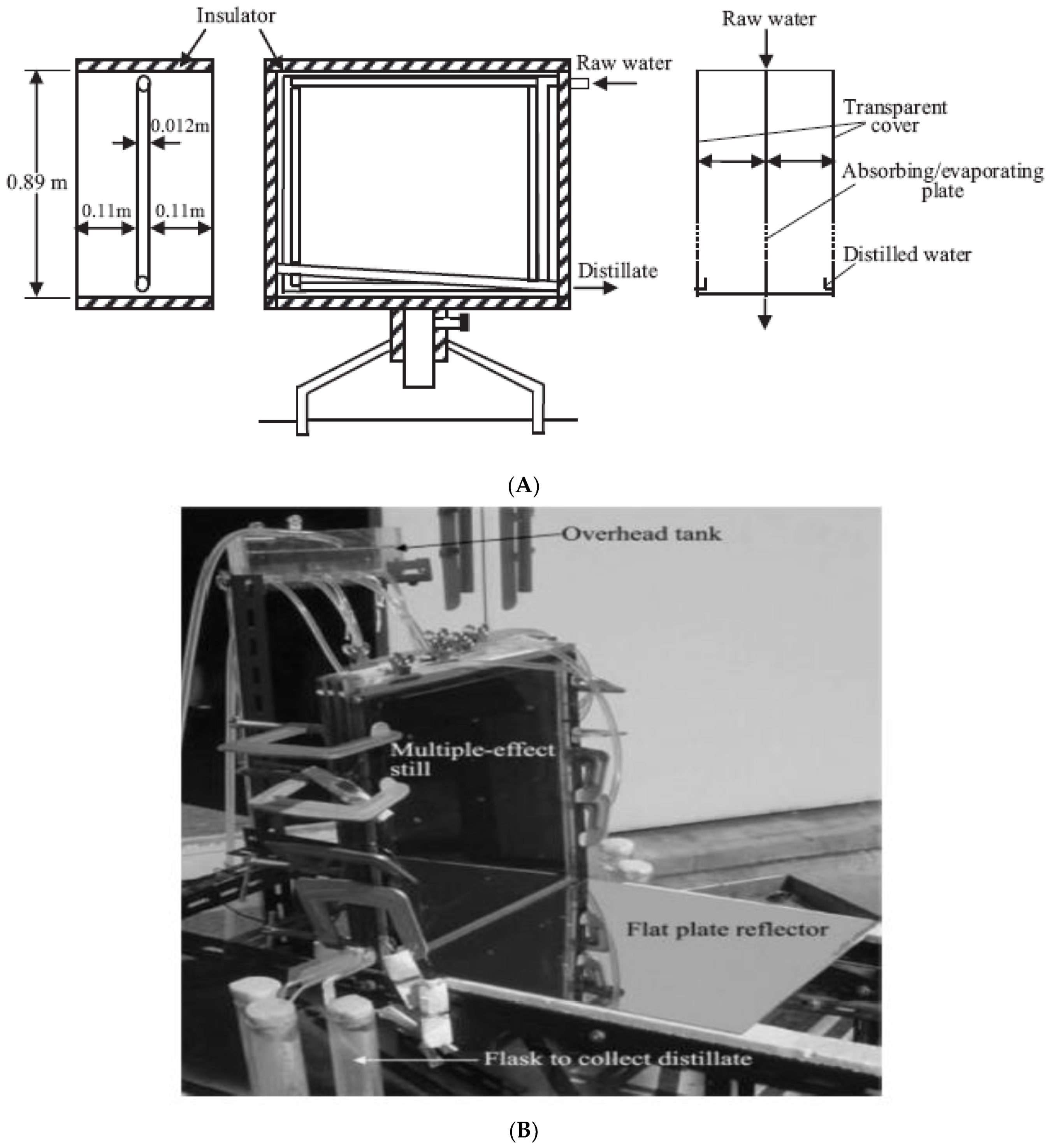 Insulator

0.89 m

0.012m

0.11m

0.11m

Raw water

Distillate

Raw water

Transparent cover

Absorbing/evaporating plate

Distilled water

(A)

Overhead tank

Multiple-effect still

Flat plate reflector

Flask to collect distillate

(B)