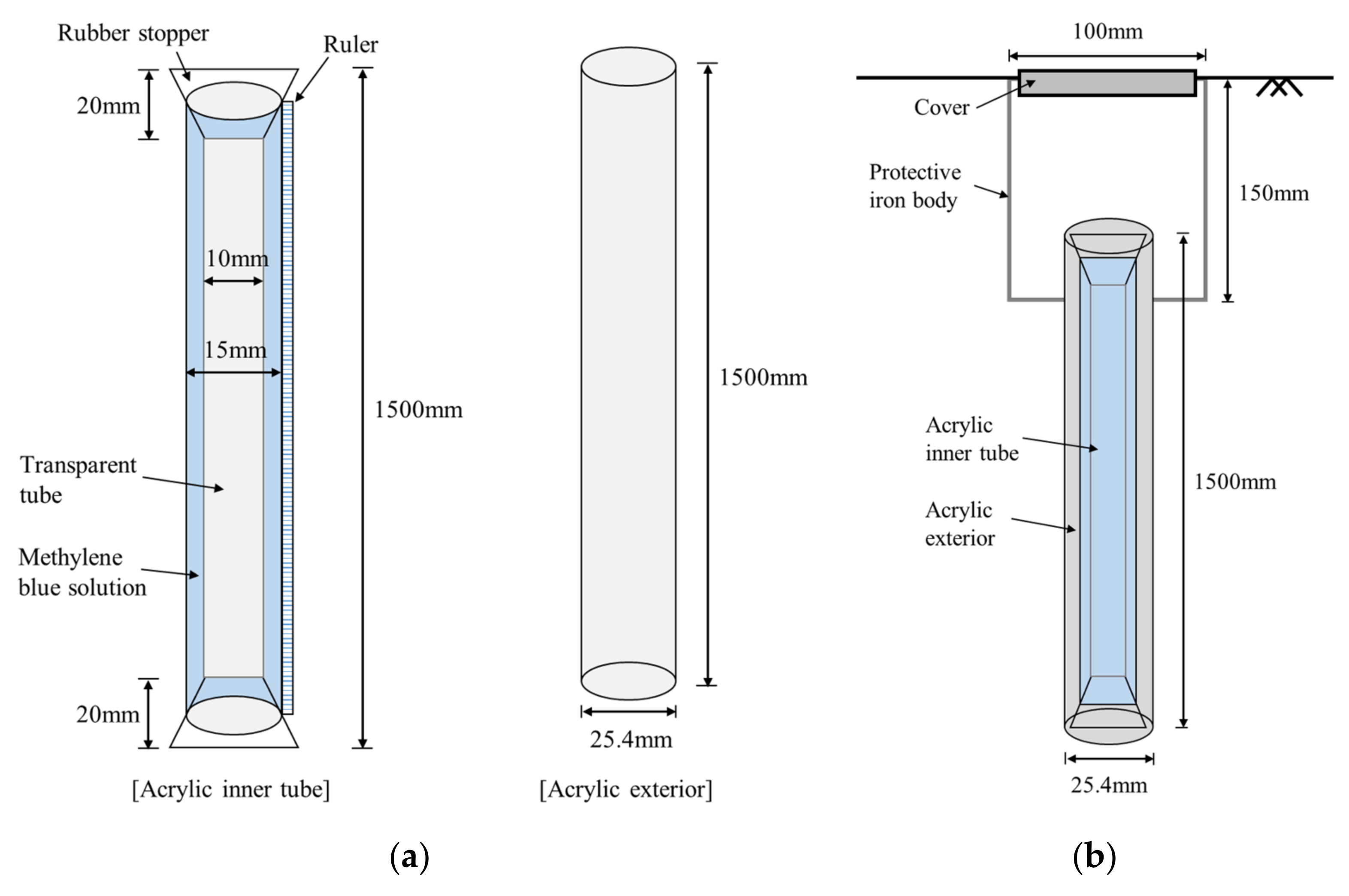 Rubber stopper
Ruler
20mm
10mm
15mm
1500mm
Transparent tube
Methylene blue solution
20mm
[Acrylic inner tube]

1500mm
25.4mm
[Acrylic exterior]

(a)

100mm
Cover
Protective iron body
150mm
Acrylic inner tube
Acrylic exterior
1500mm
25.4mm

(b)