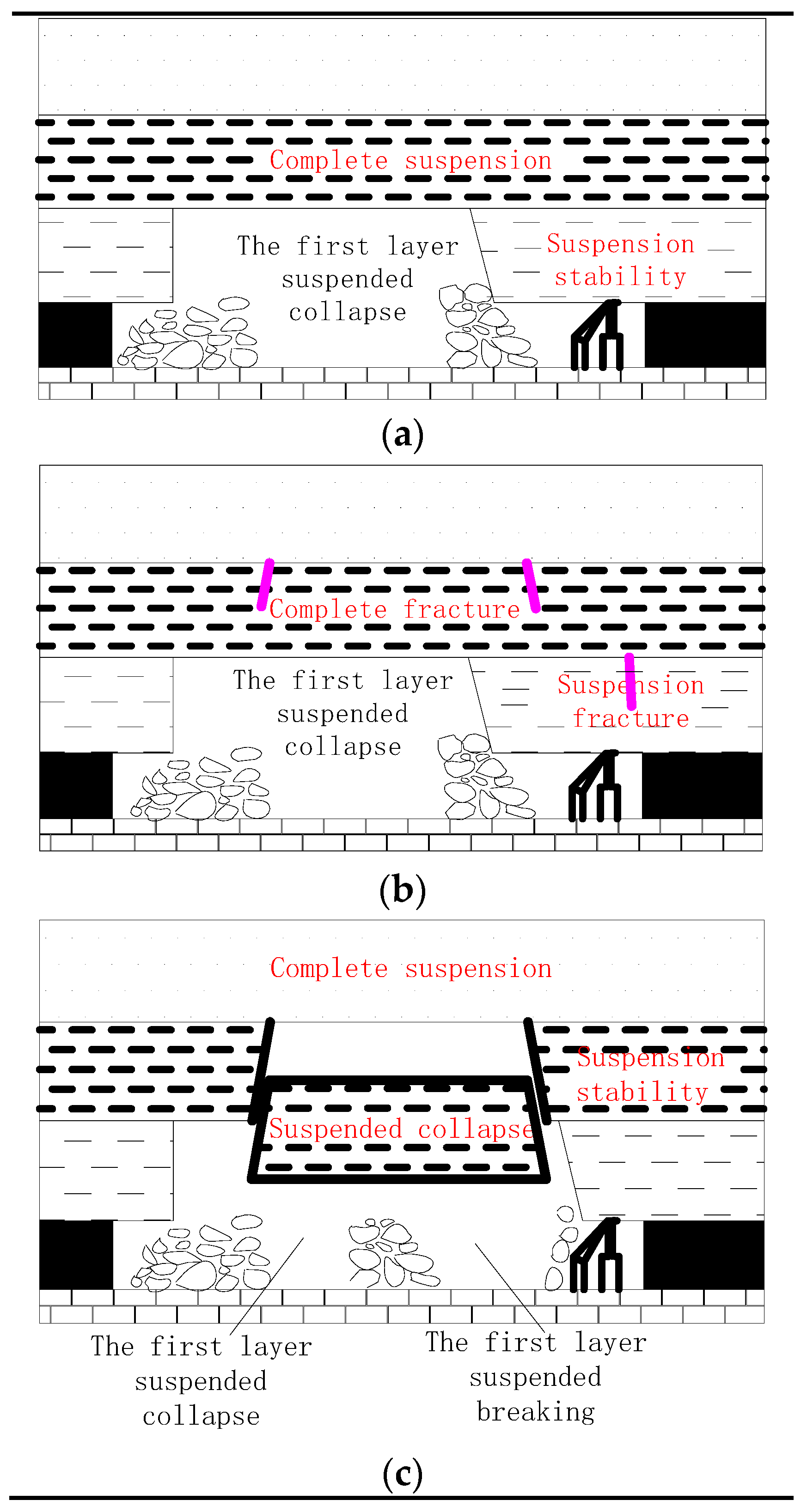 Complete suspension

The first layer suspended collapse

Suspension stability

(a)

Complete fracture

The first layer suspended collapse

Suspension fracture

(b)

Complete suspension

Suspension stability

Suspended collapse

The first layer suspended collapse

The first layer suspended breaking

(c)