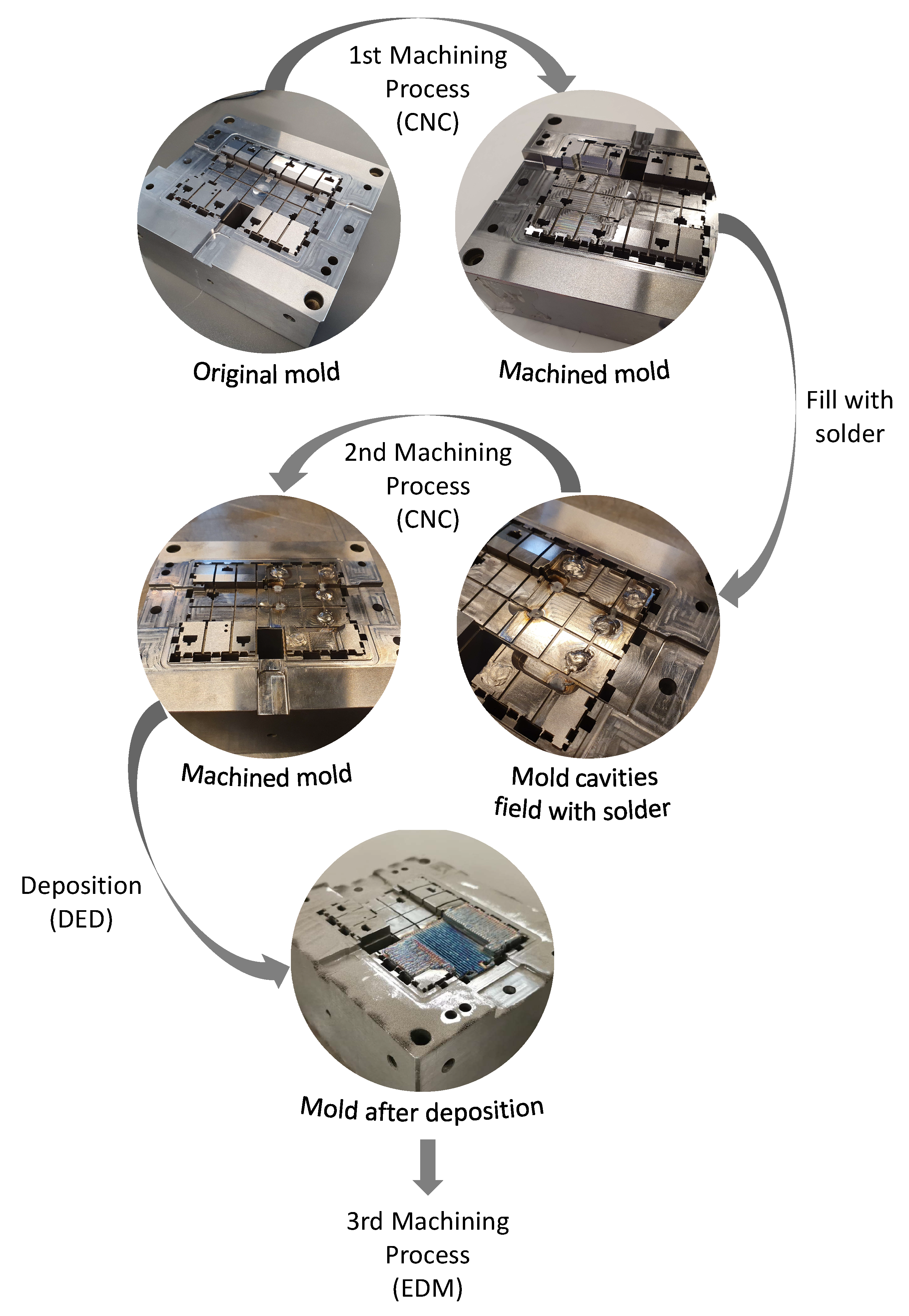 1st Machining Process (CNC)

Original mold

Machined mold

Fill with solder

2nd Machining Process (CNC)

Machined mold

Mold cavities field with solder

Deposition (DED)

Mold after deposition

3rd Machining Process (EDM)