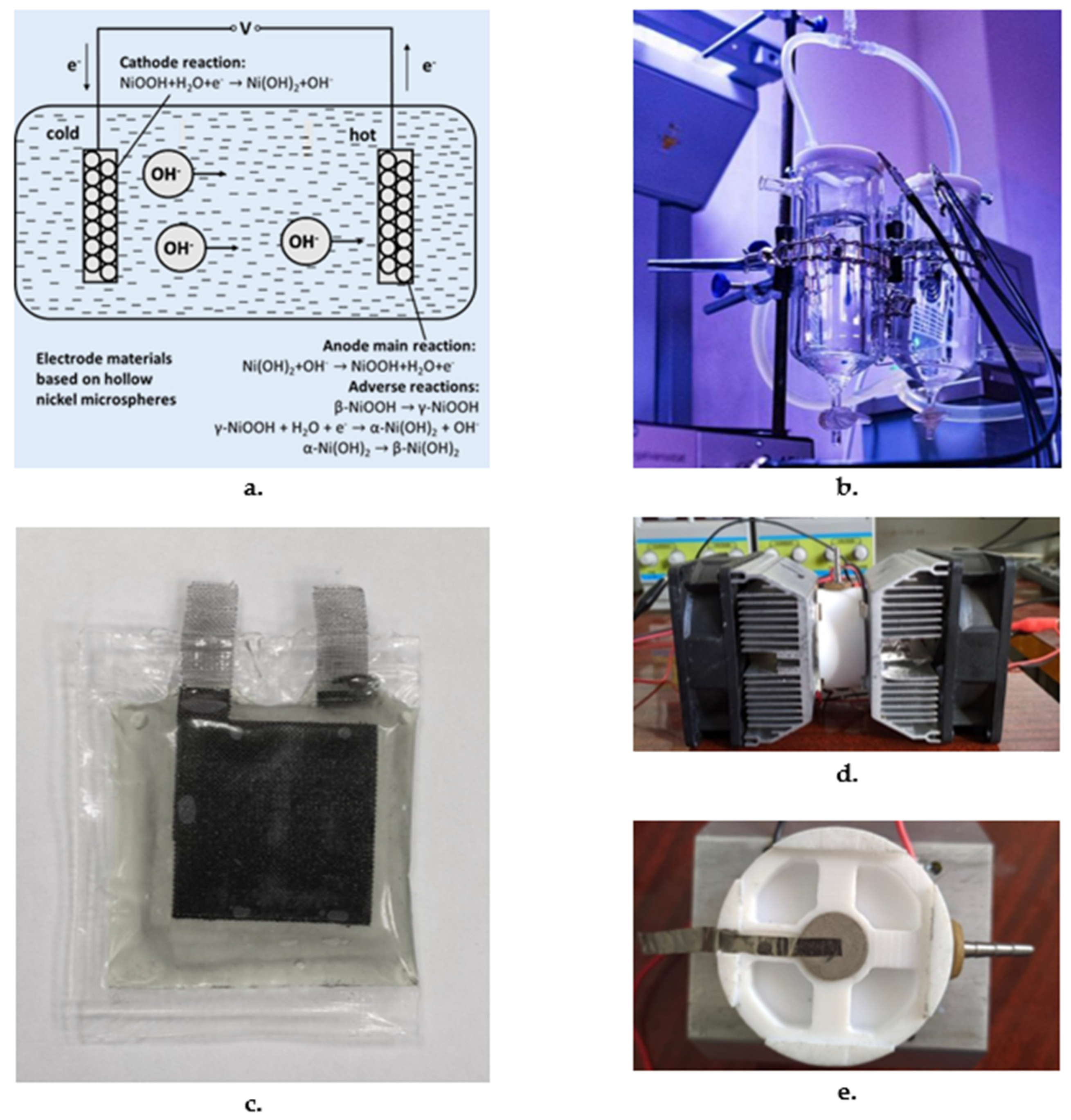 V

$e^-$

Cathode reaction:
$NiOOH + H_2O + e^- \rightarrow Ni(OH)_2 + OH^-$

$e^-$

cold

hot

$OH^-$

$OH^-$

$OH^-$

Electrode materials based on hollow nickel microspheres

Anode main reaction:
$Ni(OH)_2 + OH^- \rightarrow NiOOH + H_2O + e^-$

Adverse reactions:
$\beta\text{-}NiOOH \rightarrow \gamma\text{-}NiOOH$
$\gamma\text{-}NiOOH + H_2O + e^- \rightarrow \alpha\text{-}Ni(OH)_2 + OH^-$
$\alpha\text{-}Ni(OH)_2 \rightarrow \beta\text{-}Ni(OH)_2$

a.

b.

c.

d.

e.