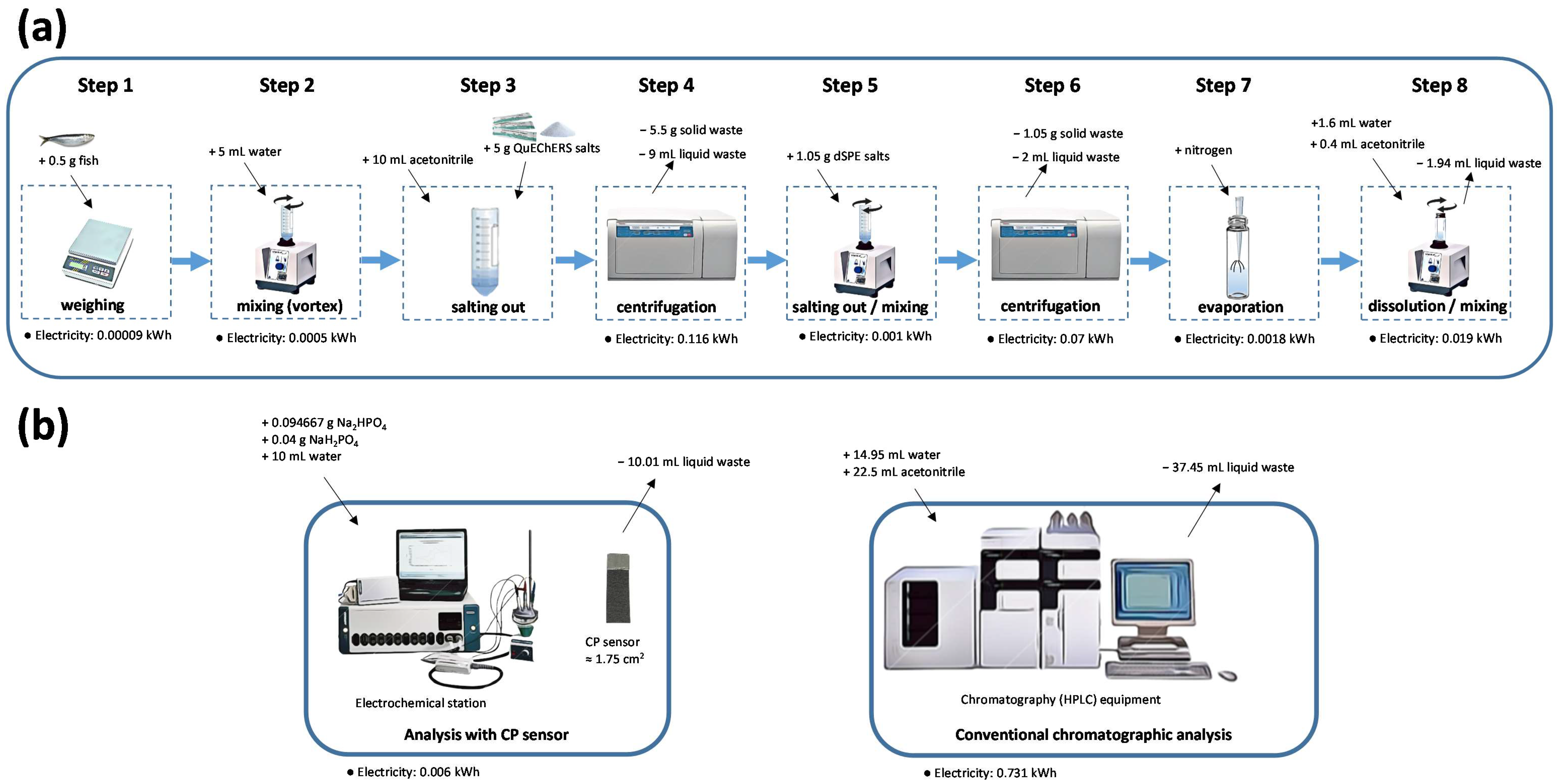 (a)

Step 1
+ 0.5 g fish
weighing
● Electricity: 0.00009 kWh

Step 2
+ 5 mL water
mixing (vortex)
● Electricity: 0.0005 kWh

Step 3
+ 10 mL acetonitrile
+ 5 g QuEChERS salts
salting out

Step 4
− 5.5 g solid waste
− 9 mL liquid waste
centrifugation
● Electricity: 0.116 kWh

Step 5
+ 1.05 g dSPE salts
salting out / mixing
● Electricity: 0.001 kWh

Step 6
− 1.05 g solid waste
− 2 mL liquid waste
centrifugation
● Electricity: 0.07 kWh

Step 7
+ nitrogen
evaporation
● Electricity: 0.0018 kWh

Step 8
+1.6 mL water
+ 0.4 mL acetonitrile
− 1.94 mL liquid waste
dissolution / mixing
● Electricity: 0.019 kWh

(b)

+ 0.094667 g $Na_2HPO_4$
+ 0.04 g $NaH_2PO_4$
+ 10 mL water

− 10.01 mL liquid waste

CP sensor
≈ 1.75 $cm^2$

Electrochemical station

Analysis with CP sensor

● Electricity: 0.006 kWh

+ 14.95 mL water
+ 22.5 mL acetonitrile

− 37.45 mL liquid waste

Chromatography (HPLC) equipment

Conventional chromatographic analysis

● Electricity: 0.731 kWh