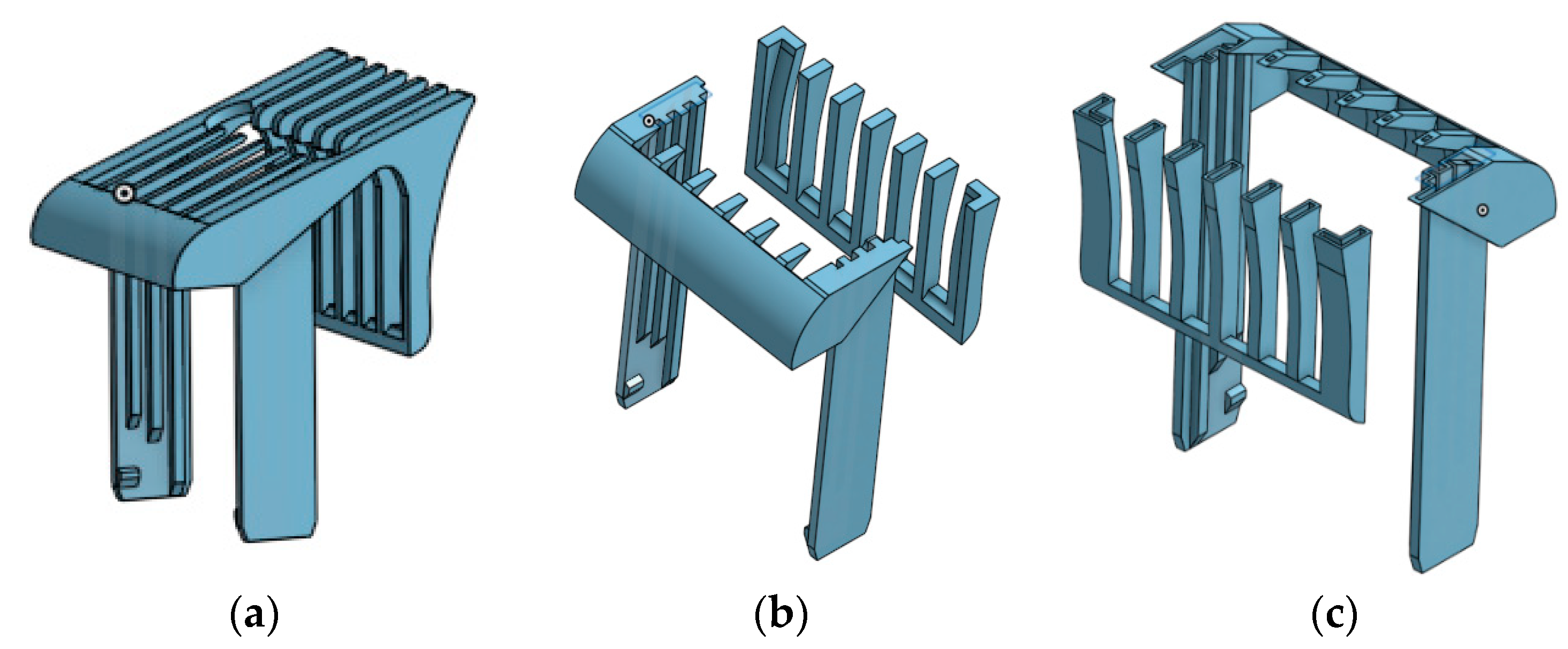 (a)

(b)

(c)