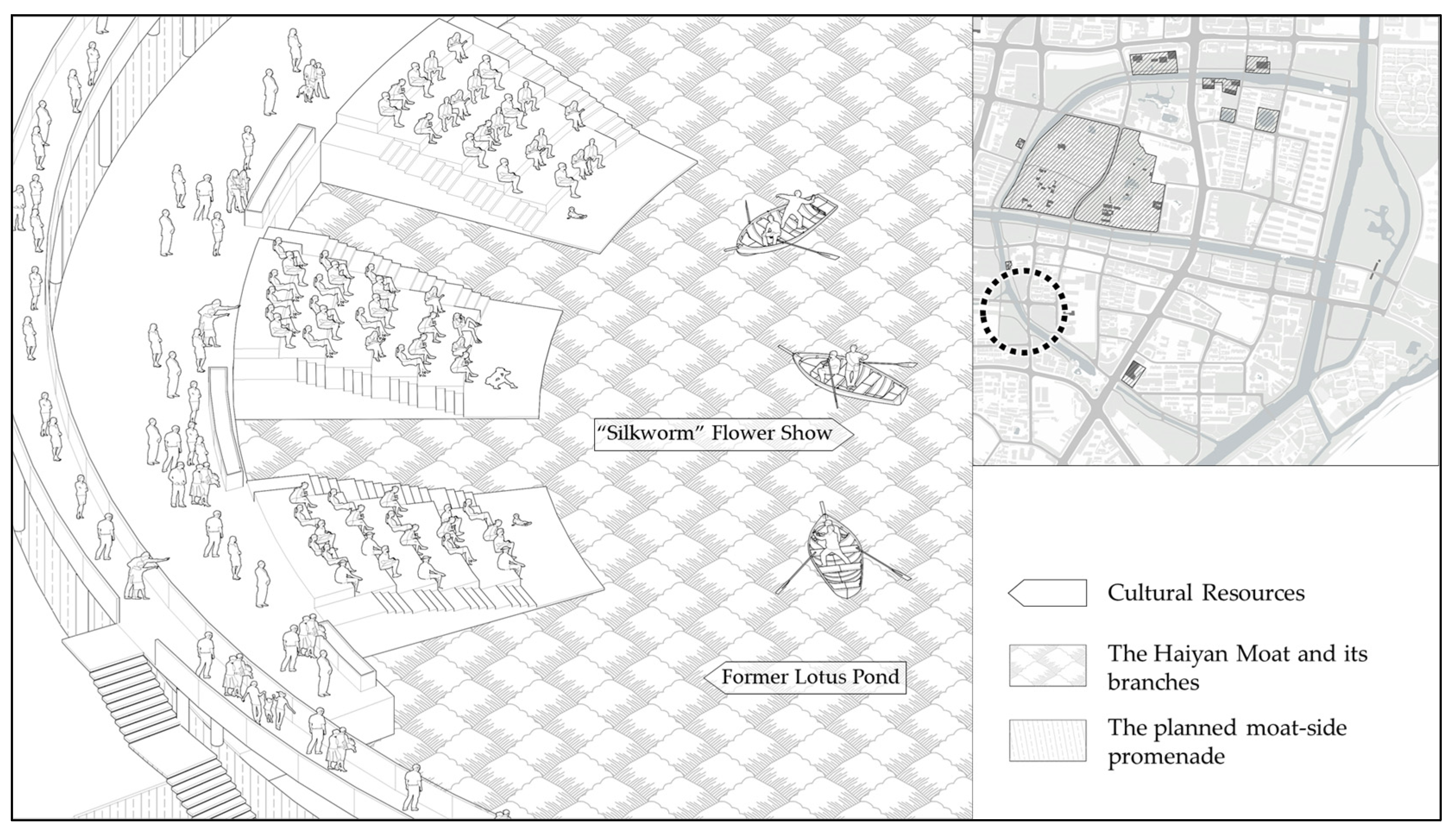 “Silkworm” Flower Show

Former Lotus Pond

Cultural Resources

The Haiyan Moat and its branches

The planned moat-side promenade