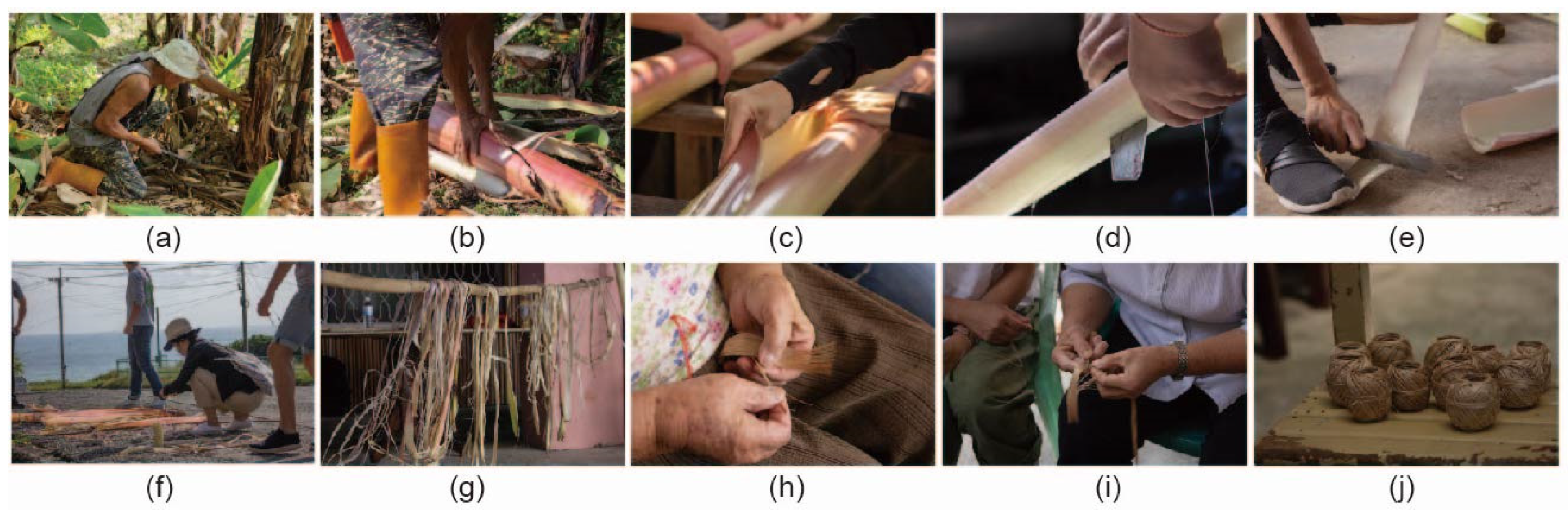 (a) (b) (c) (d) (e)

(f) (g) (h) (i) (j)