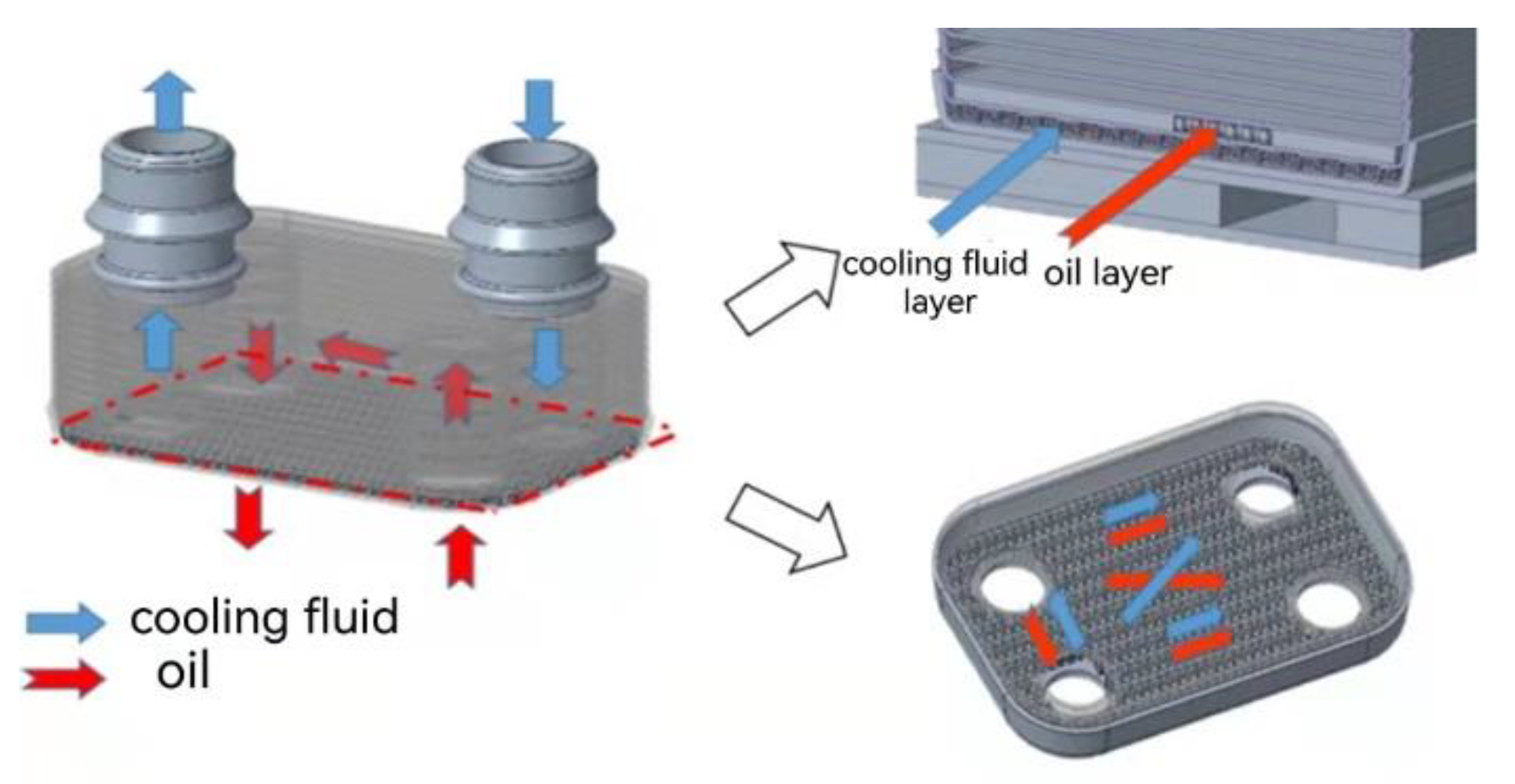 cooling fluid layer

oil layer

cooling fluid

oil