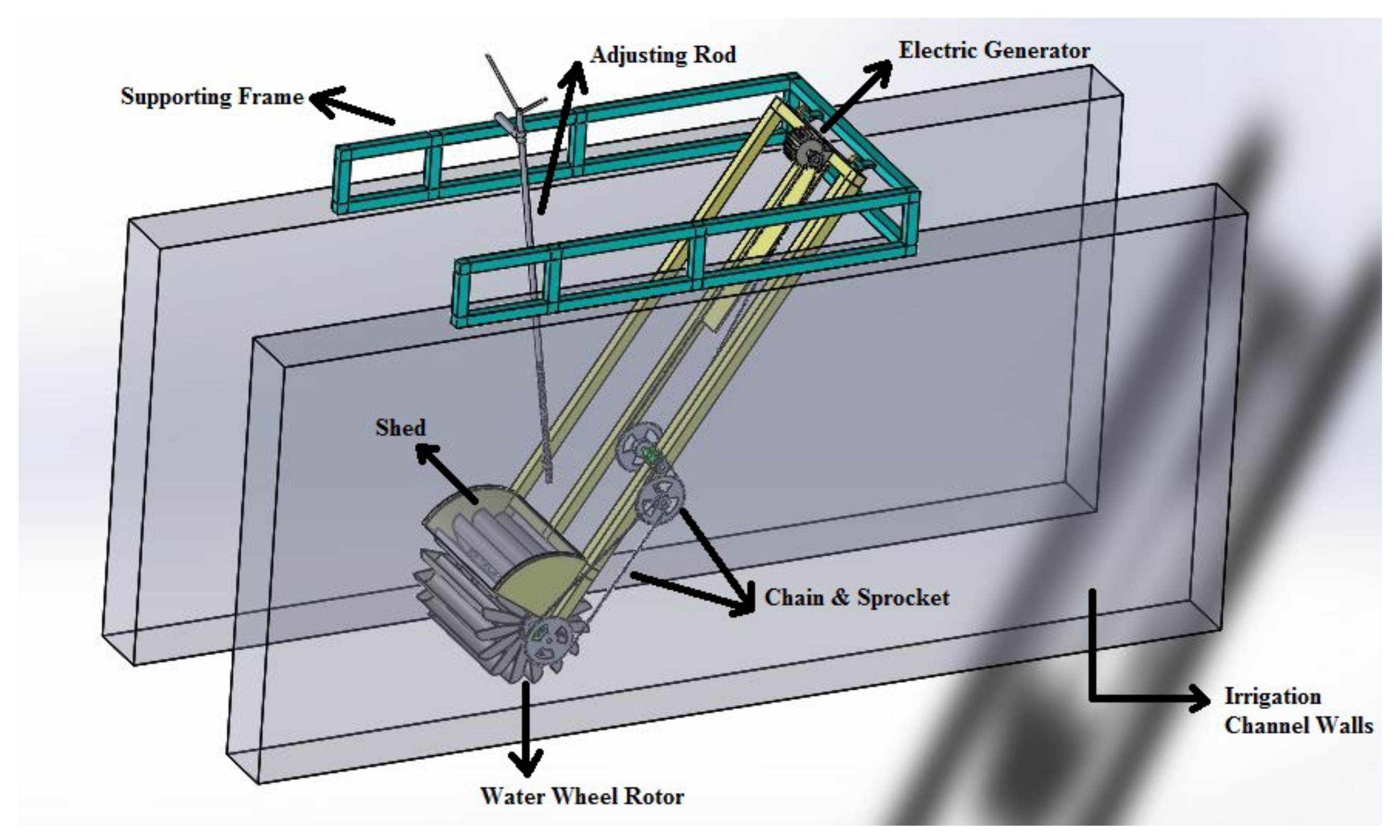 Adjusting Rod

Electric Generator

Supporting Frame

Shed

Chain & Sprocket

Irrigation Channel Walls

Water Wheel Rotor