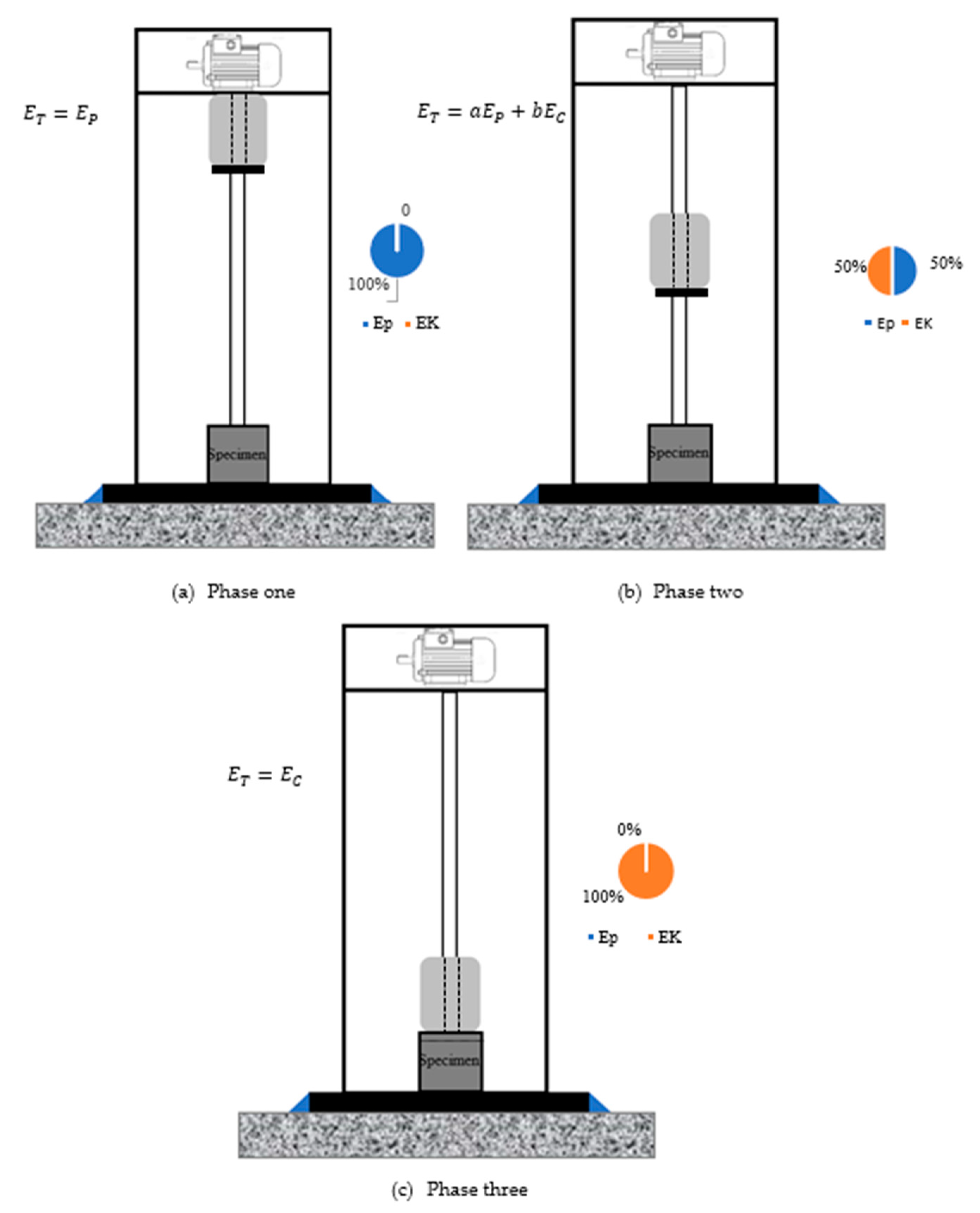 $E_T = E_P$

0

100%

Ep EK

Specimen

(a) Phase one

$E_T = aE_P + bE_C$

50%

50%

Ep EK

Specimen

(b) Phase two

$E_T = E_C$

0%

100%

Ep EK

Specimen

(c) Phase three