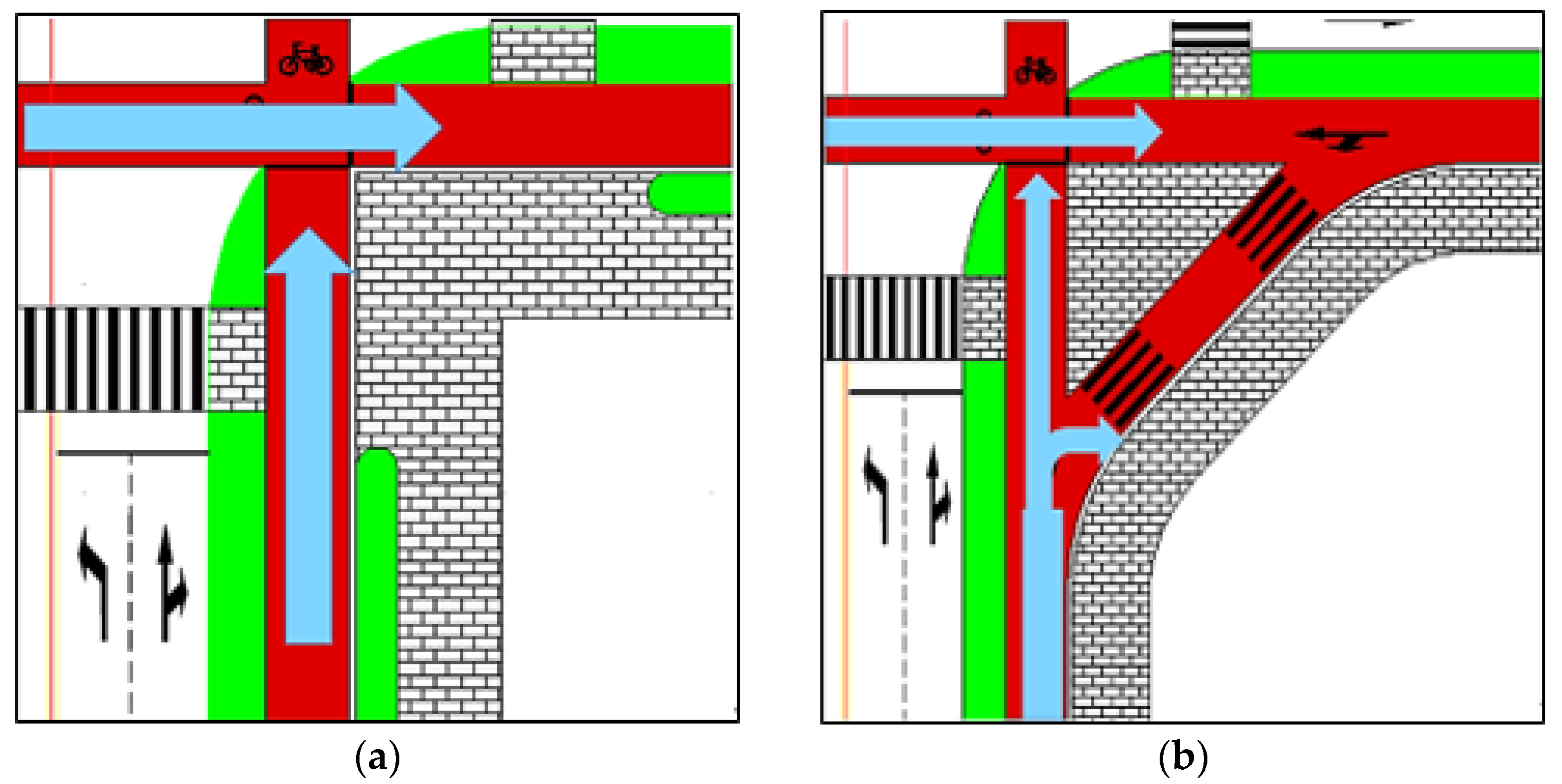 (a)

(b)