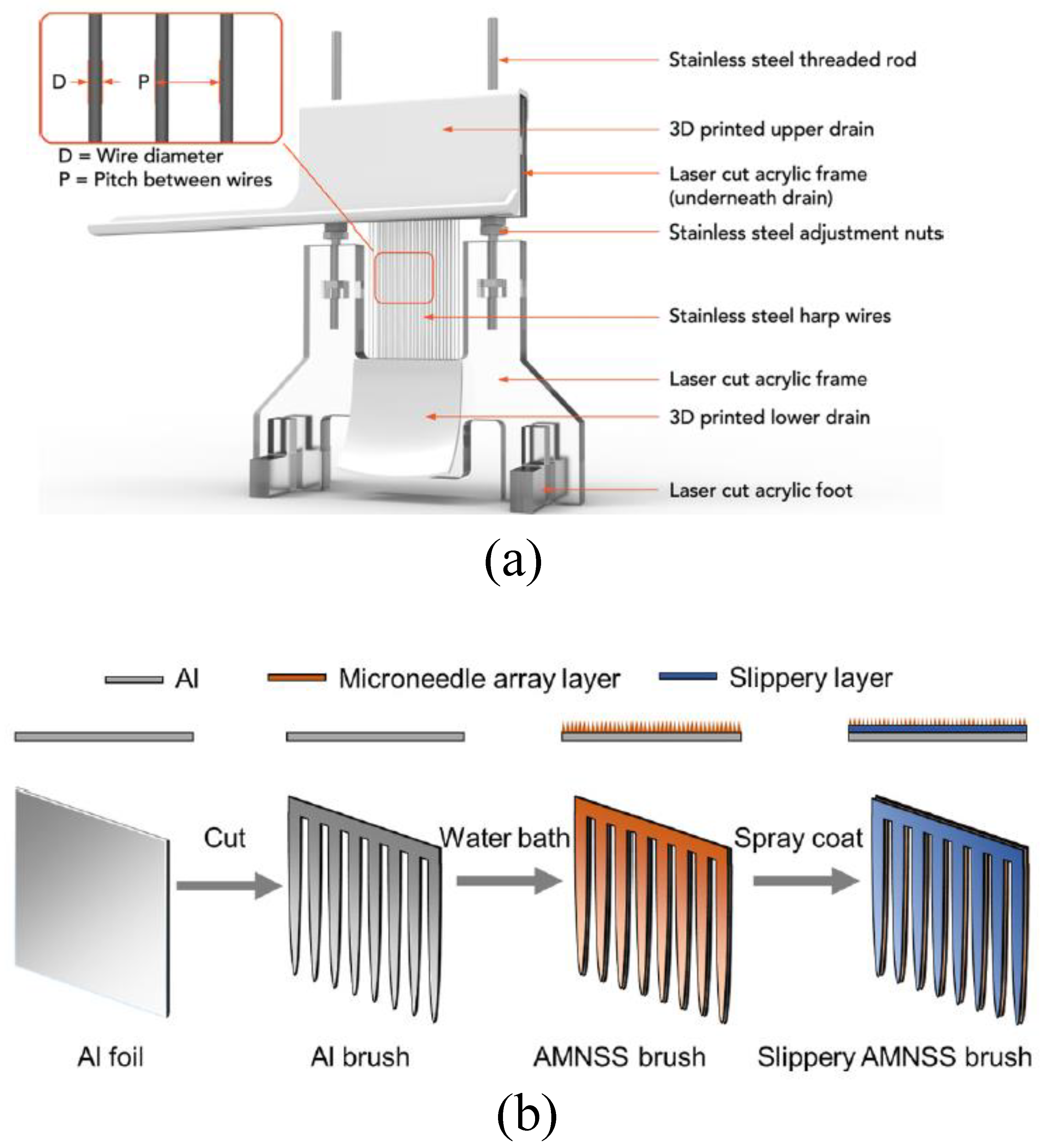 D P

D = Wire diameter
P = Pitch between wires

Stainless steel threaded rod

3D printed upper drain

Laser cut acrylic frame (underneath drain)

Stainless steel adjustment nuts

Stainless steel harp wires

Laser cut acrylic frame

3D printed lower drain

Laser cut acrylic foot

(a)

Al Microneedle array layer Slippery layer

Cut Water bath Spray coat

Al foil Al brush AMNSS brush Slippery AMNSS brush

(b)