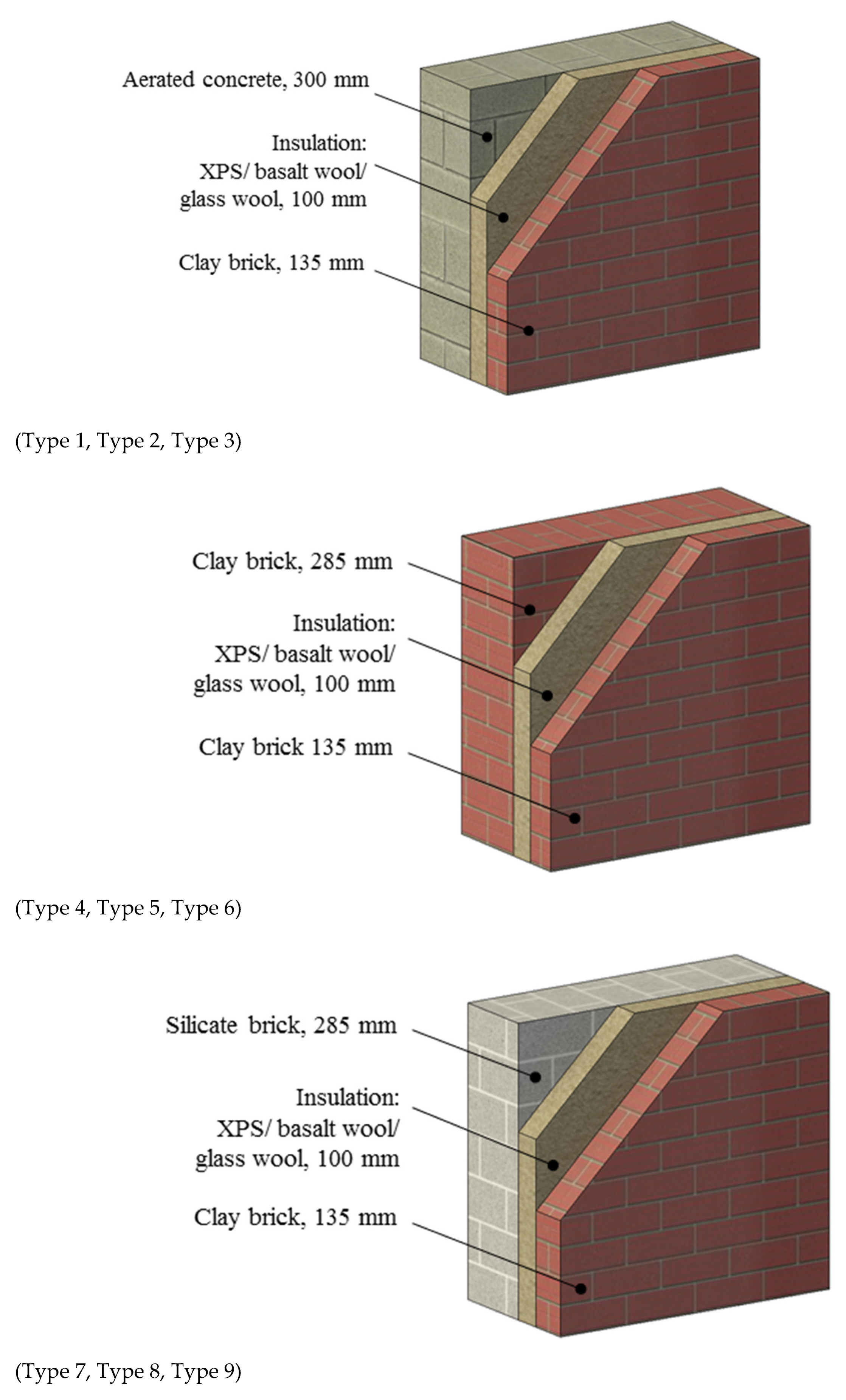 Aerated concrete, 300 mm

Insulation:
XPS/ basalt wool/
glass wool, 100 mm

Clay brick, 135 mm

(Type 1, Type 2, Type 3)

Clay brick, 285 mm

Insulation:
XPS/ basalt wool/
glass wool, 100 mm

Clay brick 135 mm

(Type 4, Type 5, Type 6)

Silicate brick, 285 mm

Insulation:
XPS/ basalt wool/
glass wool, 100 mm

Clay brick, 135 mm

(Type 7, Type 8, Type 9)