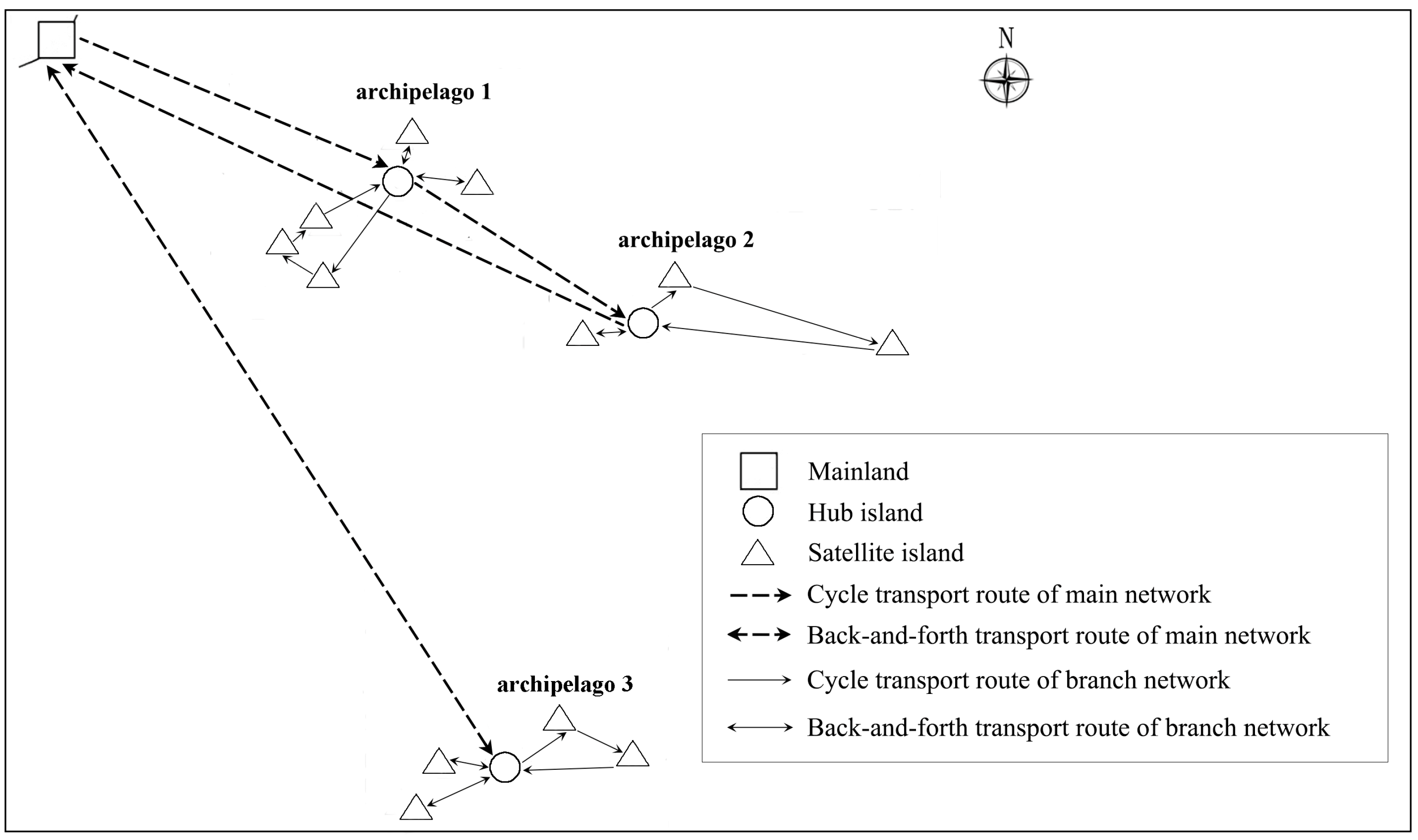 N

archipelago 1

archipelago 2

archipelago 3

Mainland
Hub island
Satellite island
Cycle transport route of main network
Back-and-forth transport route of main network
Cycle transport route of branch network
Back-and-forth transport route of branch network