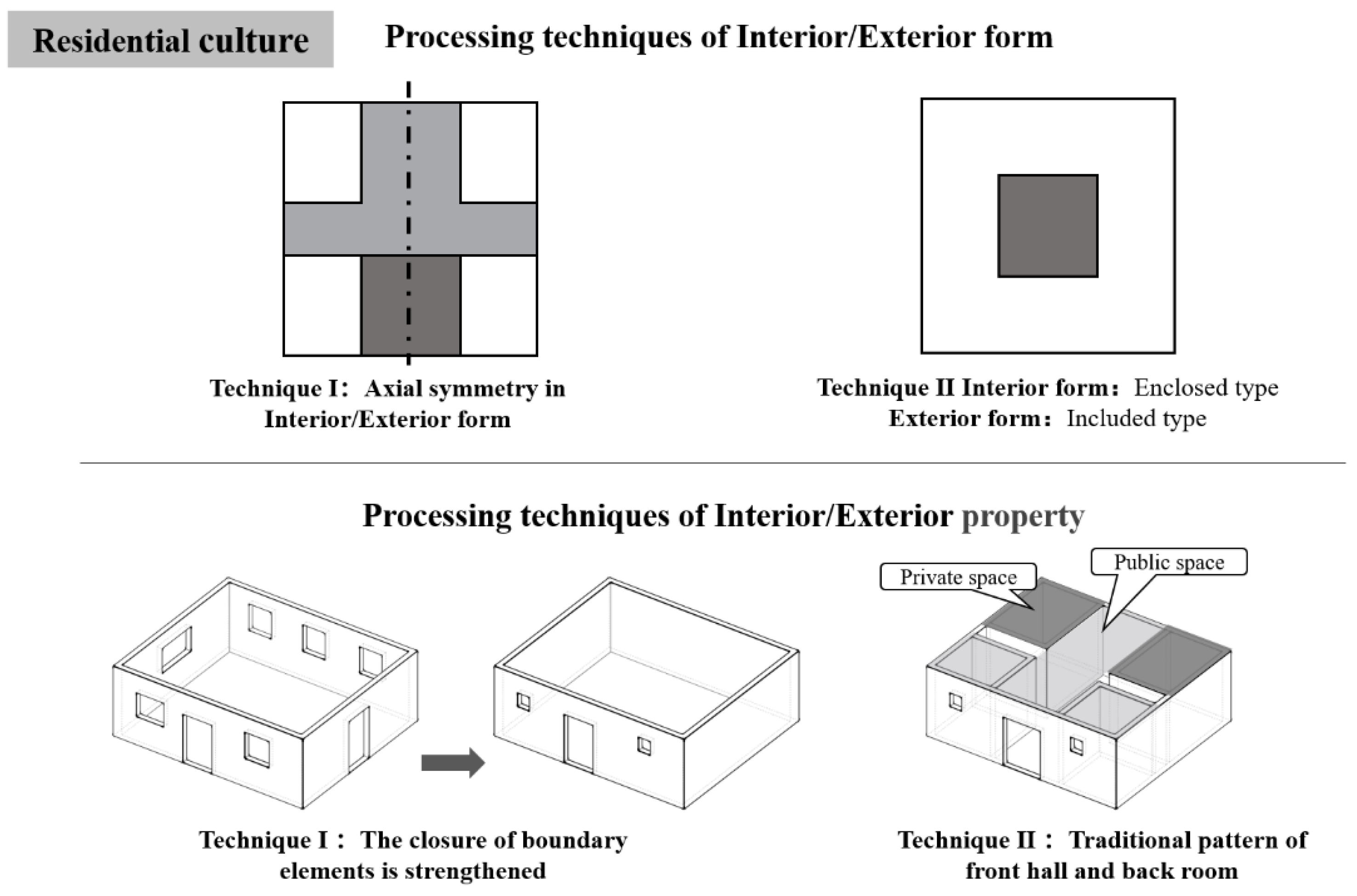 Residential culture

Processing techniques of Interior/Exterior form

Technique I： Axial symmetry in Interior/Exterior form

Technique II Interior form： Enclosed type
Exterior form： Included type

Processing techniques of Interior/Exterior property

Private space

Public space

Technique I： The closure of boundary elements is strengthened

Technique II： Traditional pattern of front hall and back room