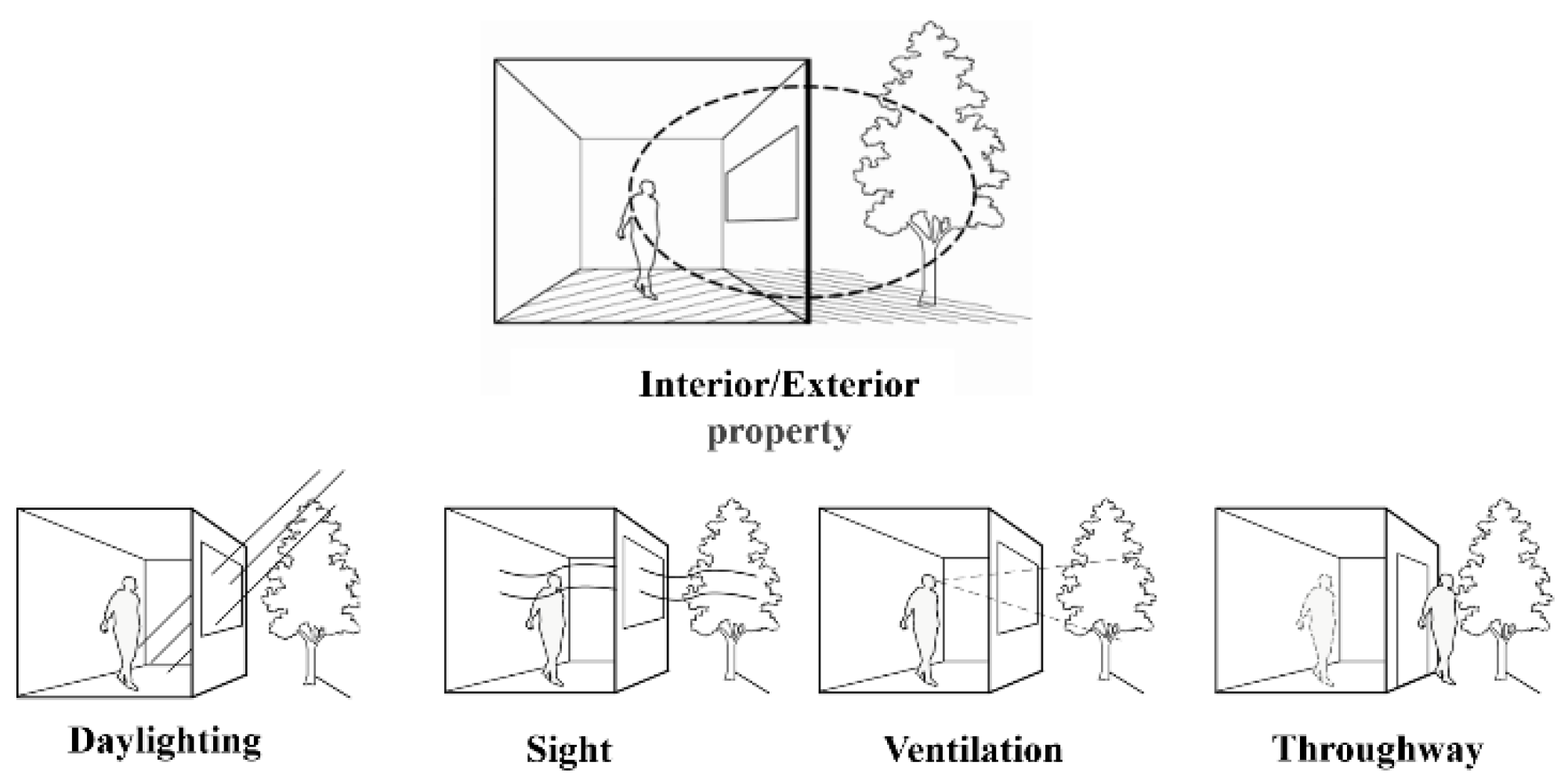 Interior/Exterior property

Daylighting

Sight

Ventilation

Throughway