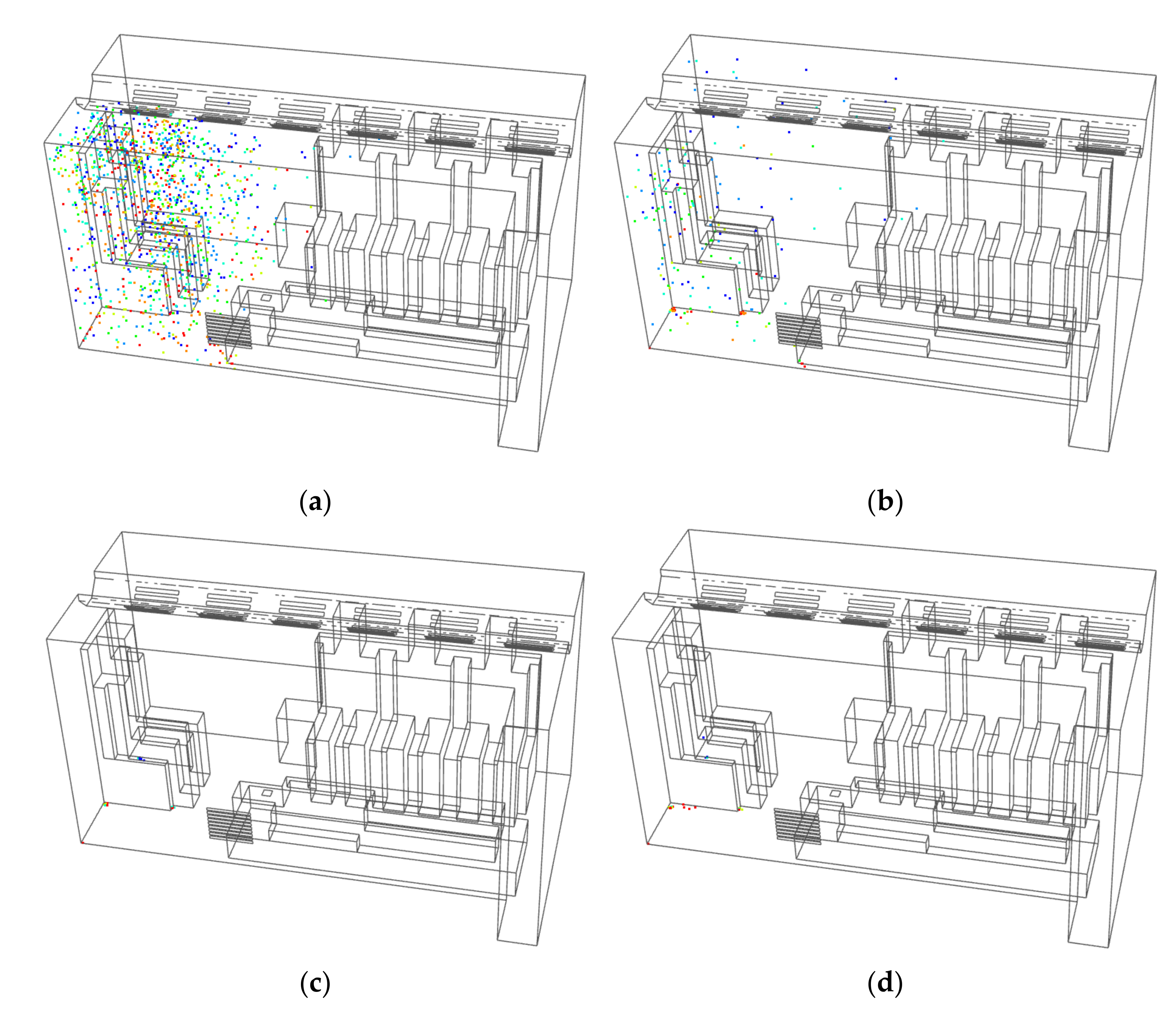 (a)

(b)

(c)

(d)