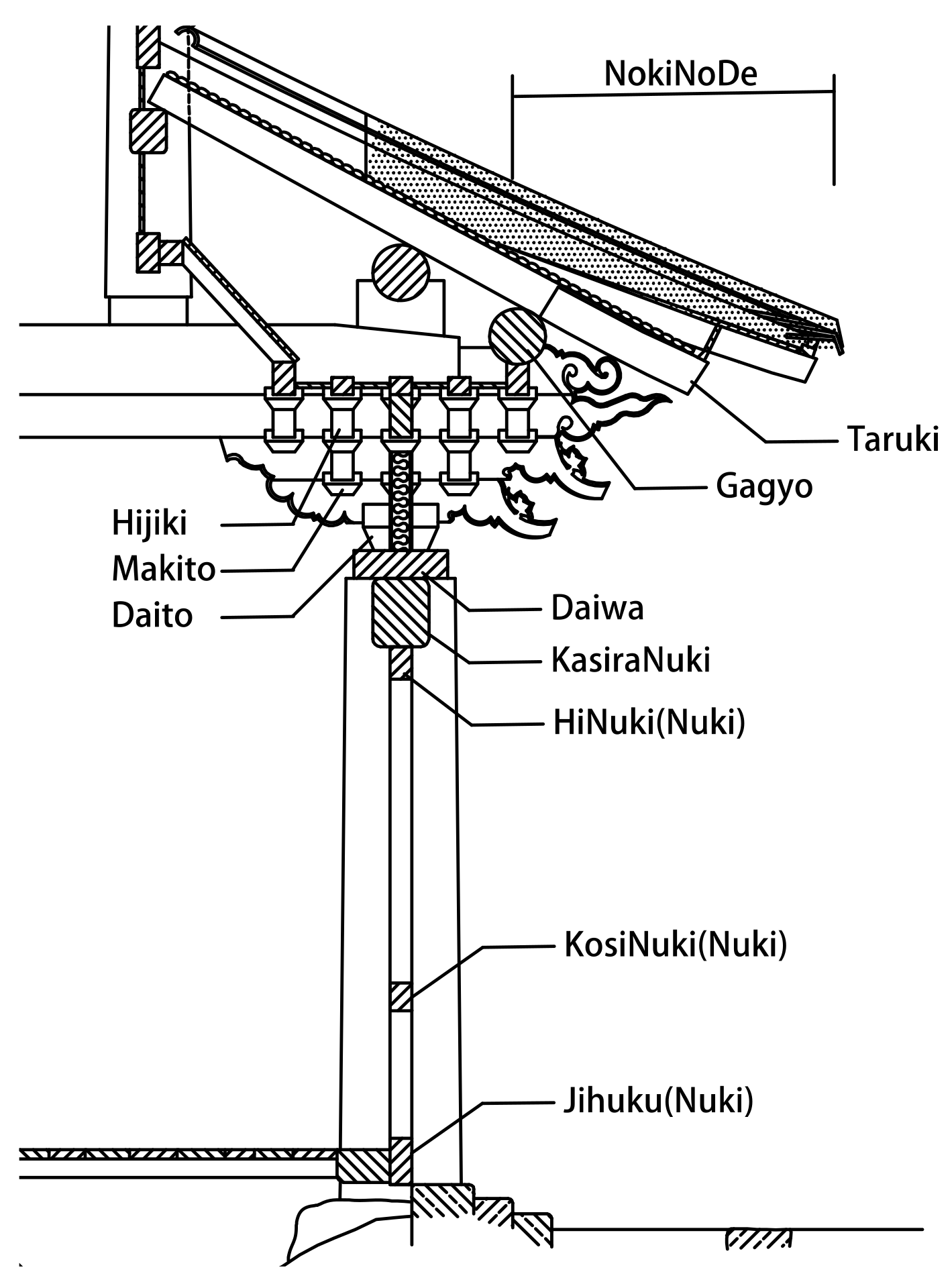 NokiNoDe

Taruki

Gagyo

Hijiki

Makito

Daito

Daiwa

KasiraNuki

HiNuki(Nuki)

KosiNuki(Nuki)

Jihuku(Nuki)