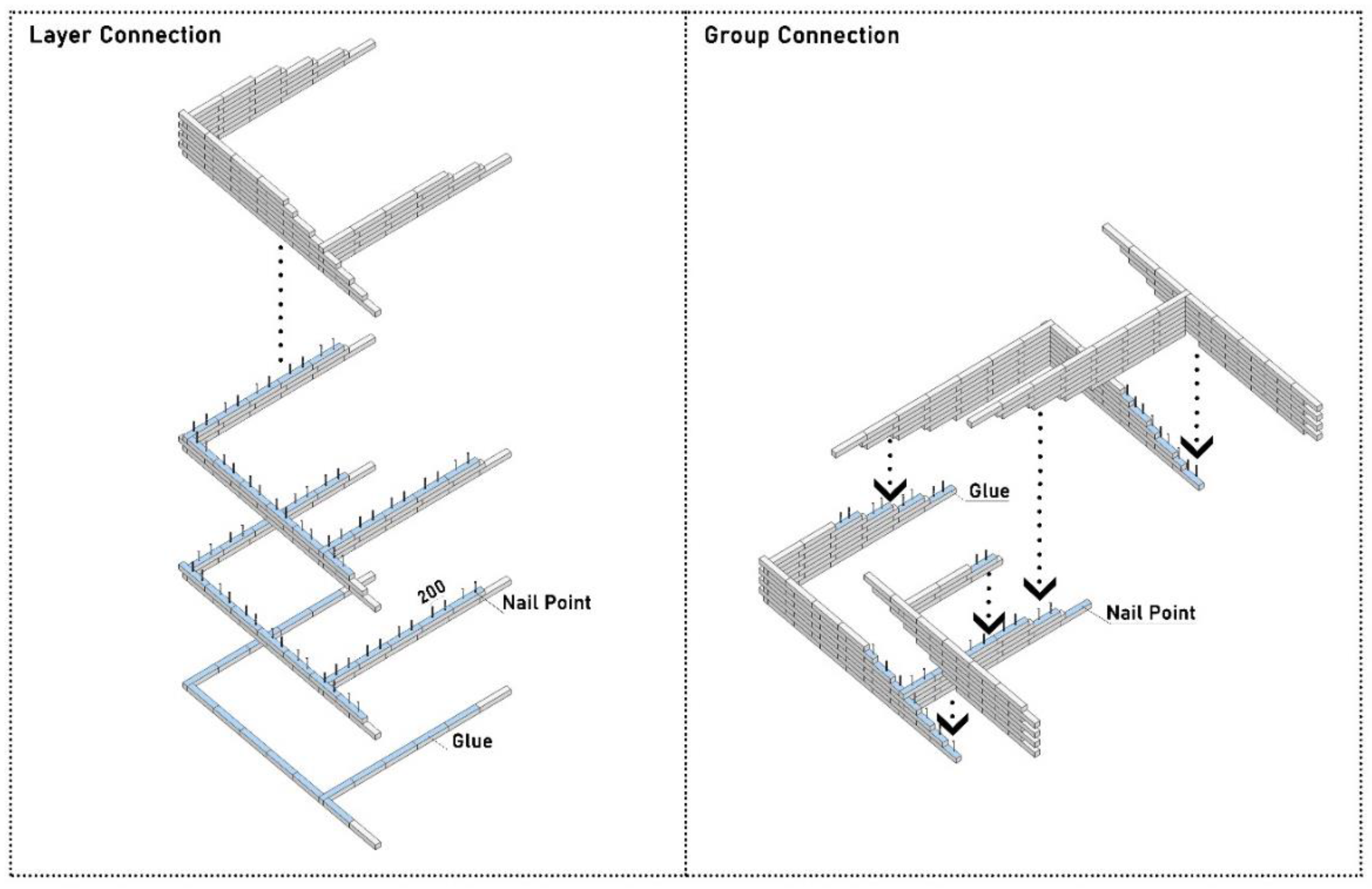 Layer Connection

200

Nail Point

Glue

Group Connection

Glue

Nail Point