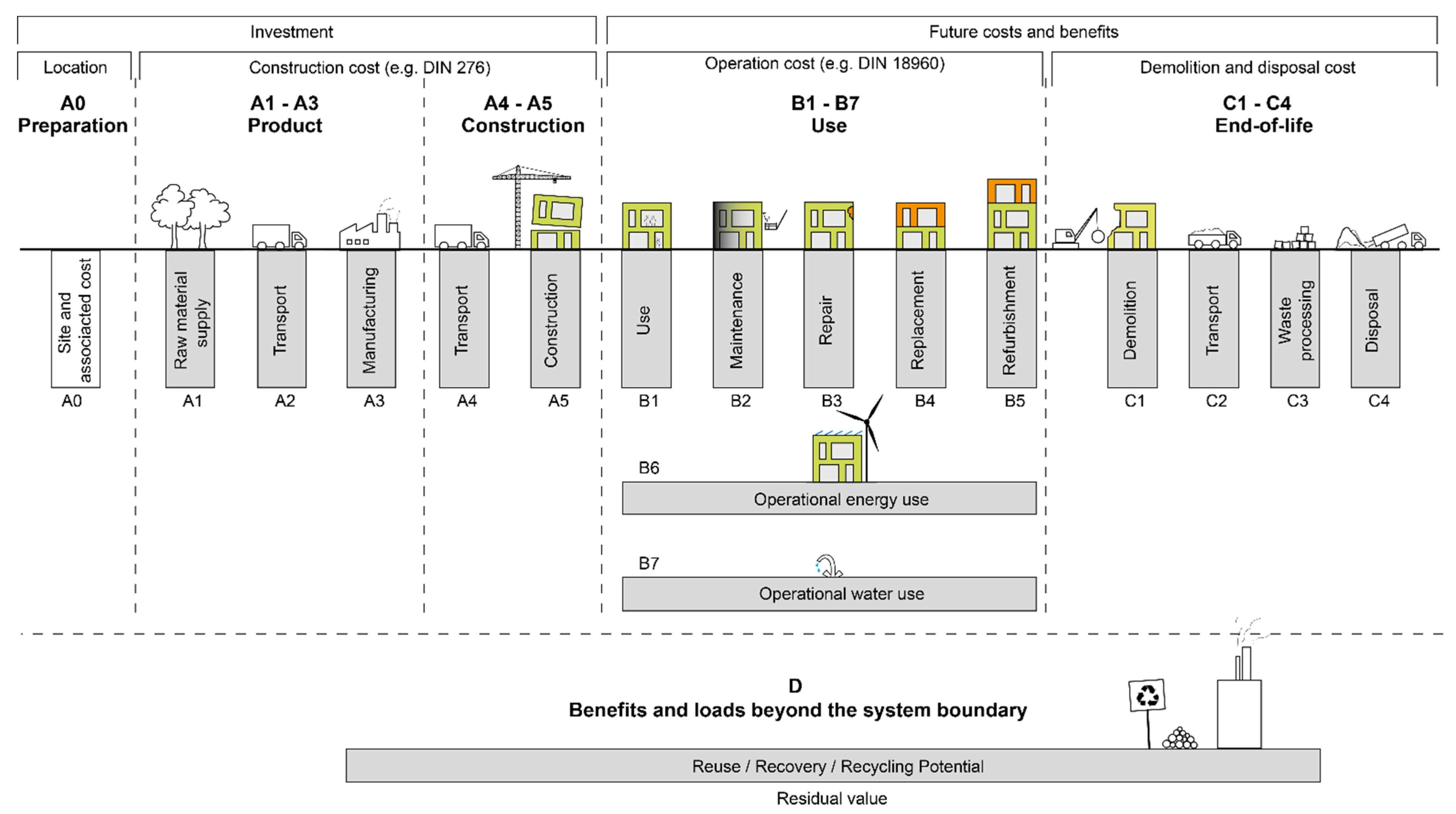 Investment

Future costs and benefits

Location

Construction cost (e.g. DIN 276)

Operation cost (e.g. DIN 18960)

Demolition and disposal cost

A0
Preparation

A1 - A3
Product

A4 - A5
Construction

B1 - B7
Use

C1 - C4
End-of-life

Site and associacted cost

Raw material supply

Transport

Manufacturing

Transport

Construction

Use

Maintenance

Repair

Replacement

Refurbishment

Demolition

Transport

Waste processing

Disposal

A0

A1

A2

A3

A4

A5

B1

B2

B3

B4

B5

C1

C2

C3

C4

B6

Operational energy use

B7

Operational water use

D
Benefits and loads beyond the system boundary

Reuse / Recovery / Recycling Potential

Residual value