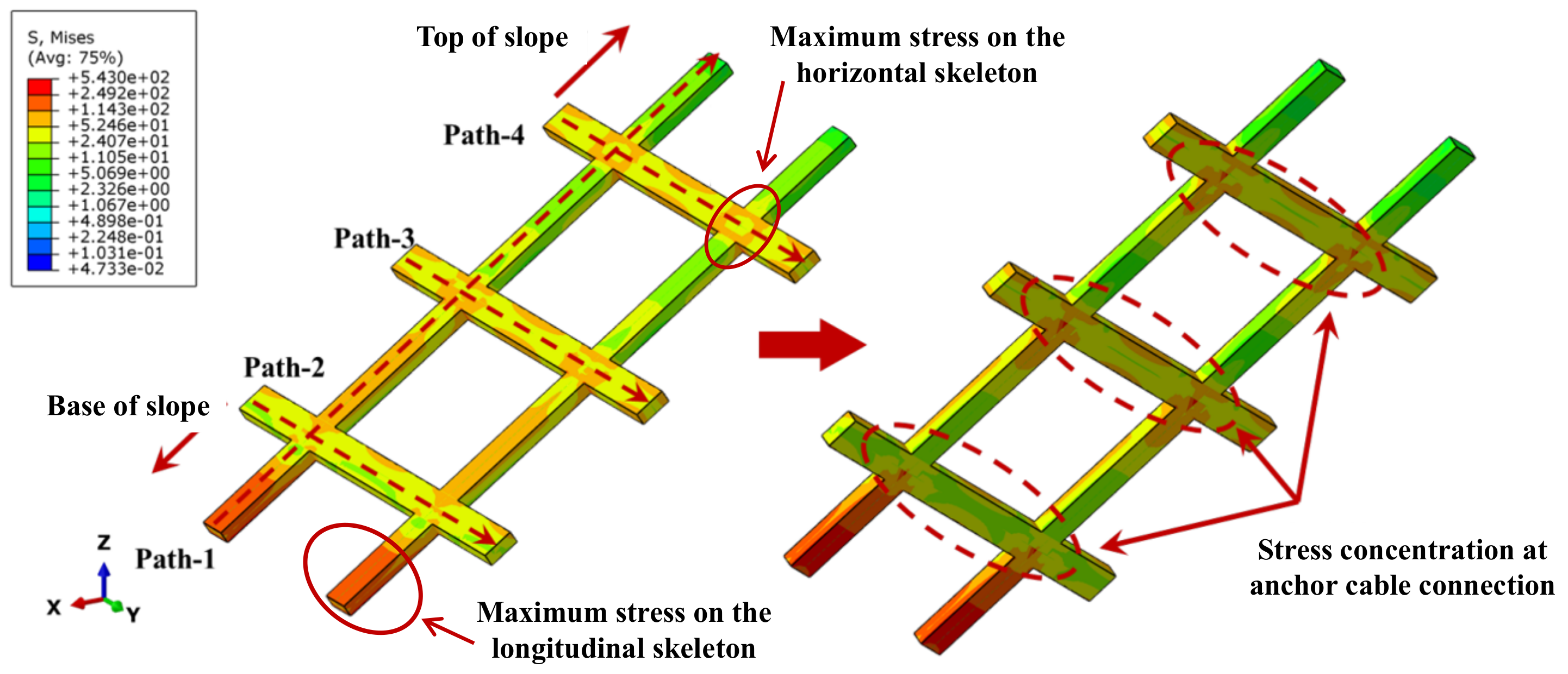 S, Mises
(Avg: 75%)
+5.430e+02
+2.492e+02
+1.143e+02
+5.246e+01
+2.407e+01
+1.105e+01
+5.069e+00
+2.326e+00
+1.067e+00
+4.898e-01
+2.248e-01
+1.031e-01
+4.733e-02

Top of slope

Maximum stress on the horizontal skeleton

Path-4

Path-3

Path-2

Base of slope

Path-1

Z
X
Y

Maximum stress on the longitudinal skeleton

Stress concentration at anchor cable connection