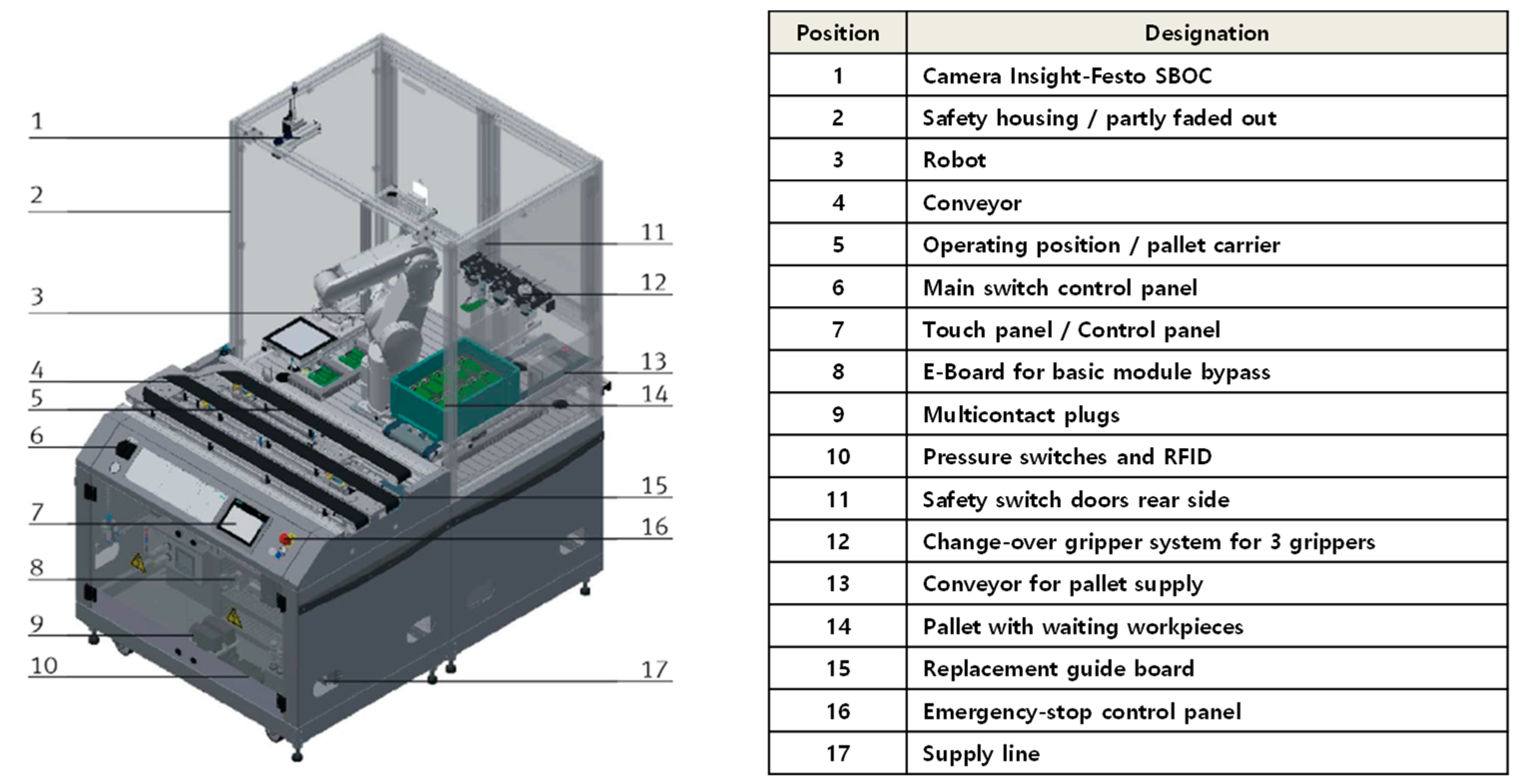 1
2
3
4
5
6
7
8
9
10
11
12
13
14
15
16
17

| Position | Designation |
|---|---|
| 1 | Camera Insight-Festo SBOC |
| 2 | Safety housing / partly faded out |
| 3 | Robot |
| 4 | Conveyor |
| 5 | Operating position / pallet carrier |
| 6 | Main switch control panel |
| 7 | Touch panel / Control panel |
| 8 | E-Board for basic module bypass |
| 9 | Multicontact plugs |
| 10 | Pressure switches and RFID |
| 11 | Safety switch doors rear side |
| 12 | Change-over gripper system for 3 grippers |
| 13 | Conveyor for pallet supply |
| 14 | Pallet with waiting workpieces |
| 15 | Replacement guide board |
| 16 | Emergency-stop control panel |
| 17 | Supply line |