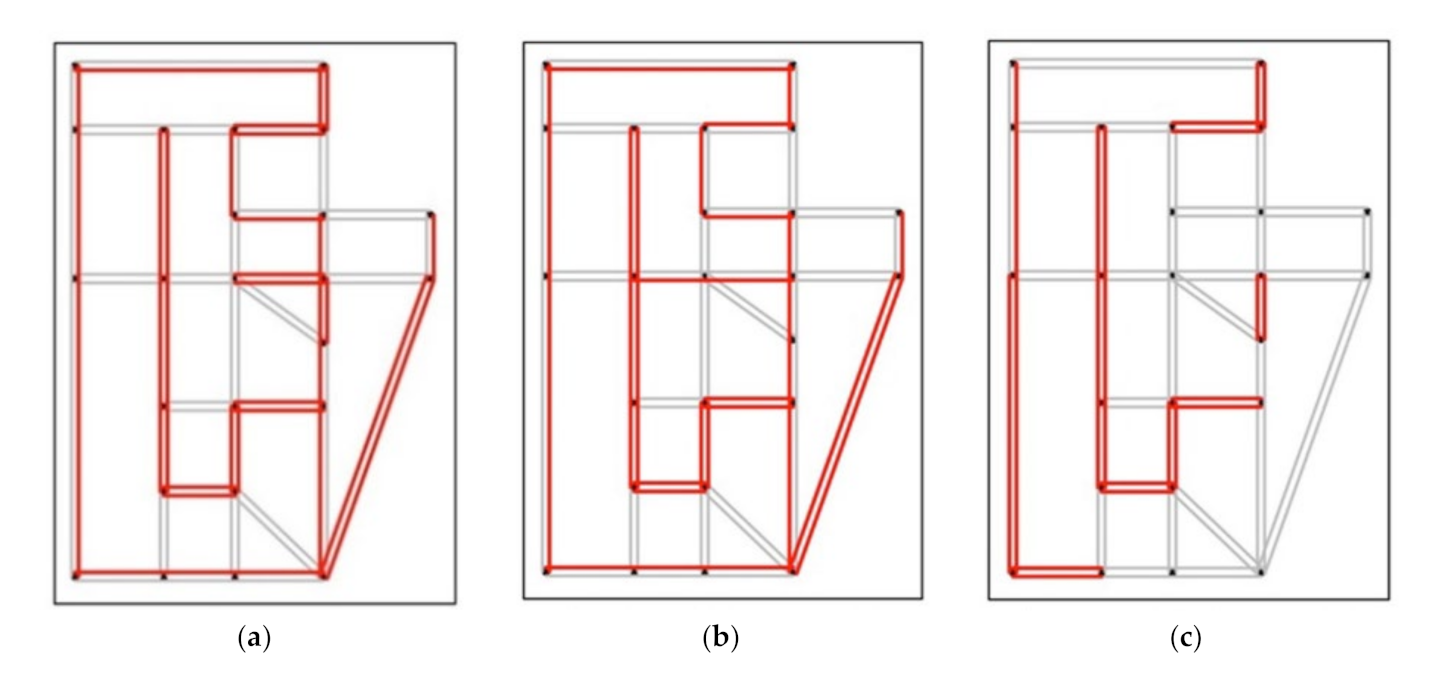 (a)

(b)

(c)