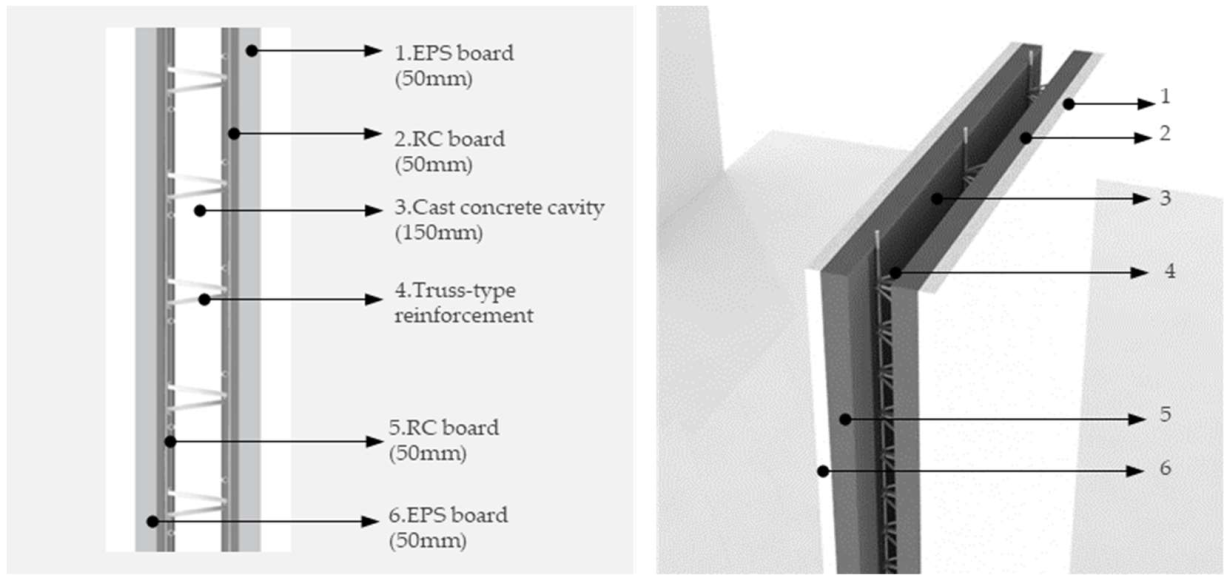 1.EPS board (50mm)

2.RC board (50mm)

3.Cast concrete cavity (150mm)

4.Truss-type reinforcement

5.RC board (50mm)

6.EPS board (50mm)

1

2

3

4

5

6